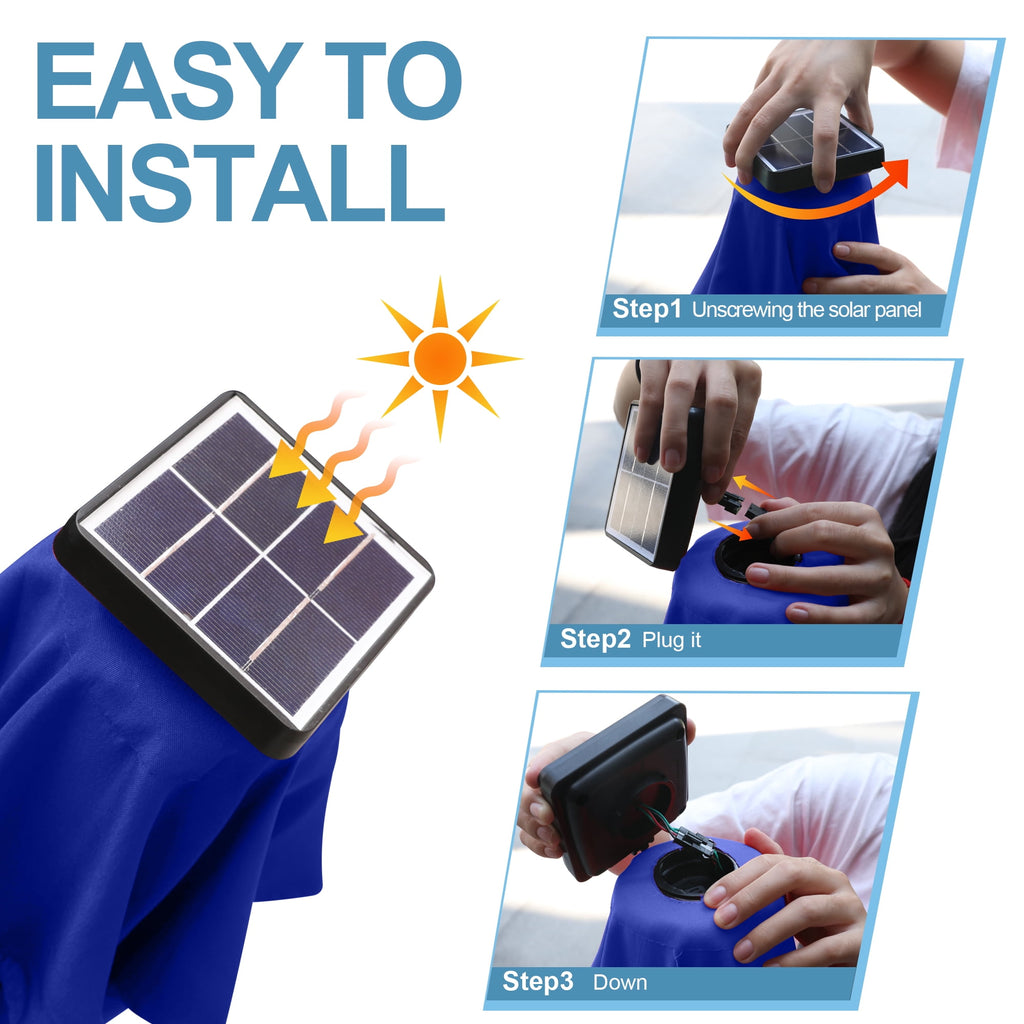 EASY TO INSTALL

Step1 Unscrewing the solar panel

Step2 Plug it

Step3 Down