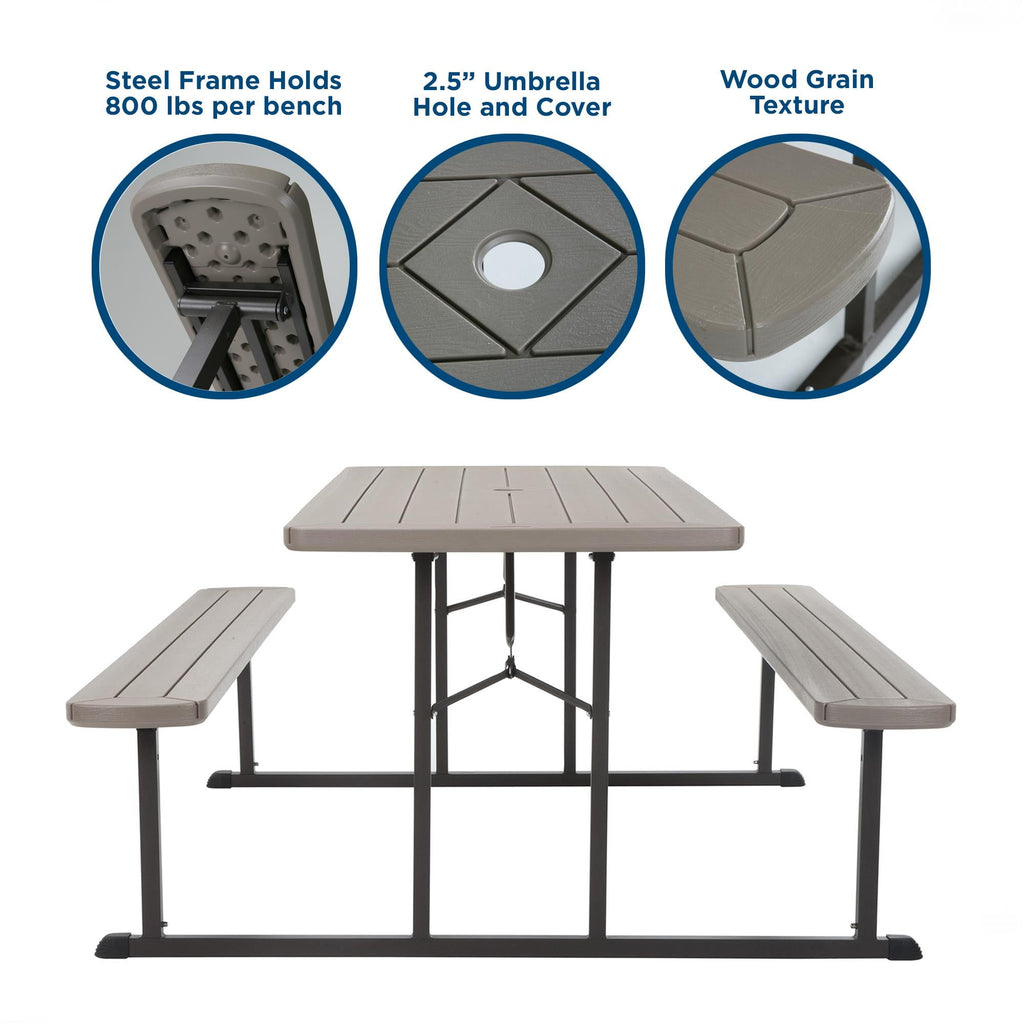 Steel Frame Holds 800 lbs per bench

2.5” Umbrella Hole and Cover

Wood Grain Texture