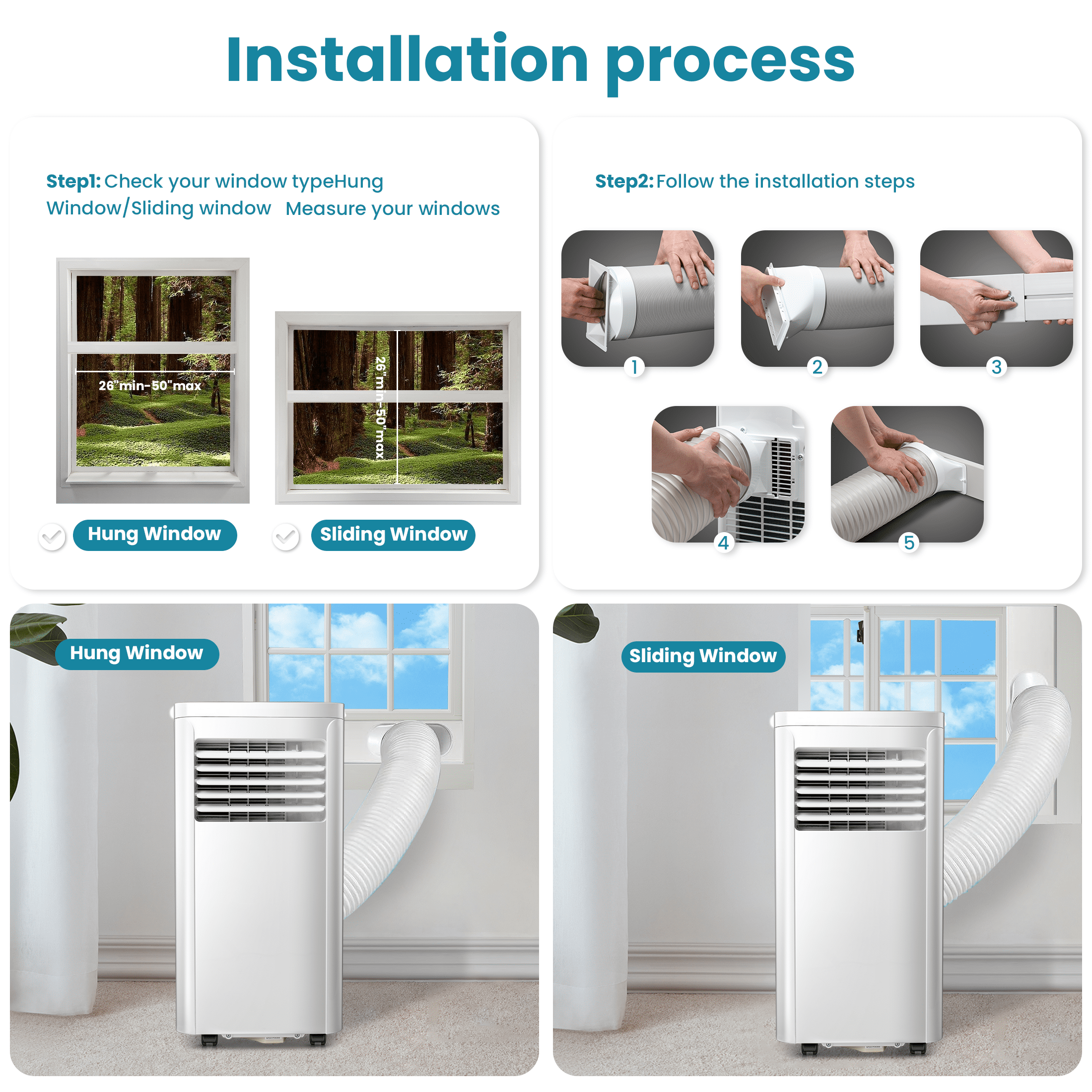 Installation process

Step1: Check your window typeHung Window/Sliding window Measure your windows

26"min-50"max

26"min-50"max

Hung Window

Sliding Window

Step2: Follow the installation steps

1

2

3

4

5

Hung Window

Sliding Window