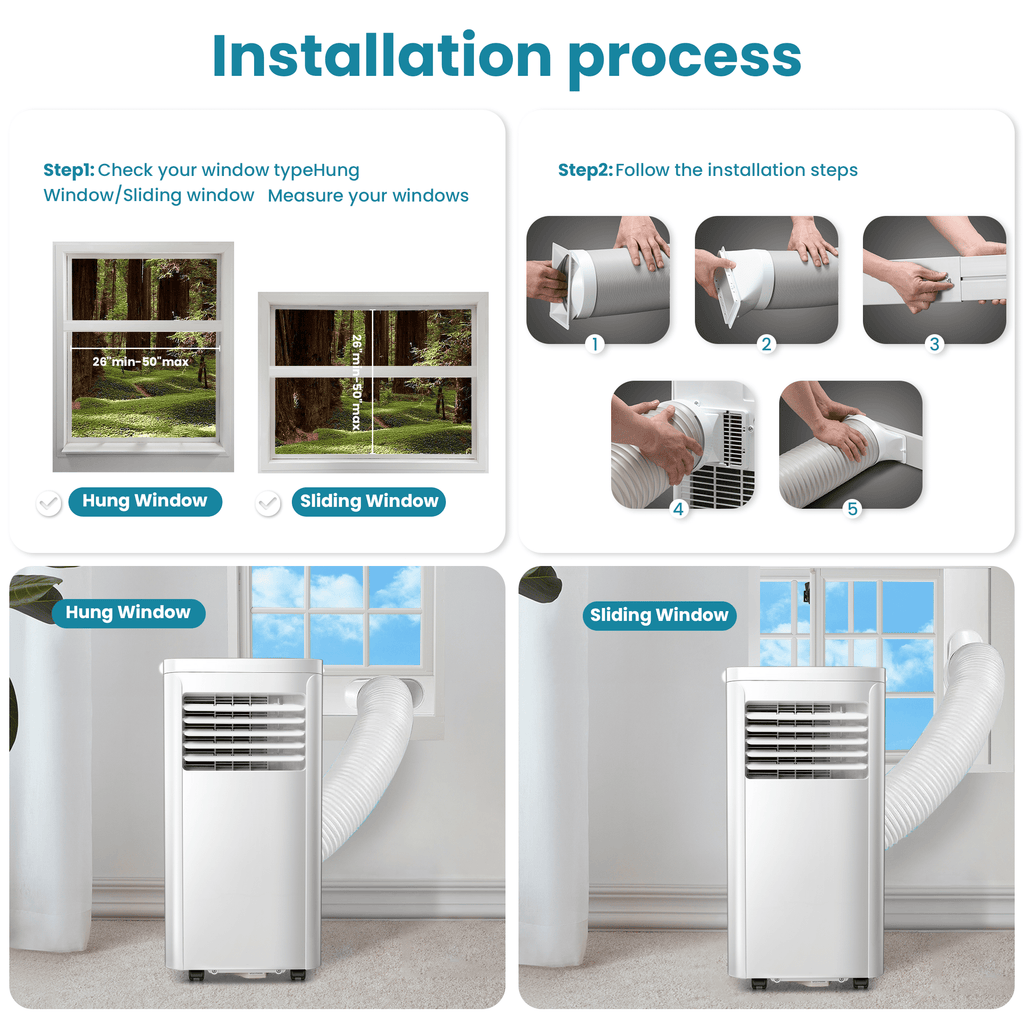 Installation process

Step1: Check your window typeHung Window/Sliding window Measure your windows

26"min-50"max

26"min-50"max

Hung Window

Sliding Window

Step2: Follow the installation steps

1

2

3

4

5

Hung Window

Sliding Window