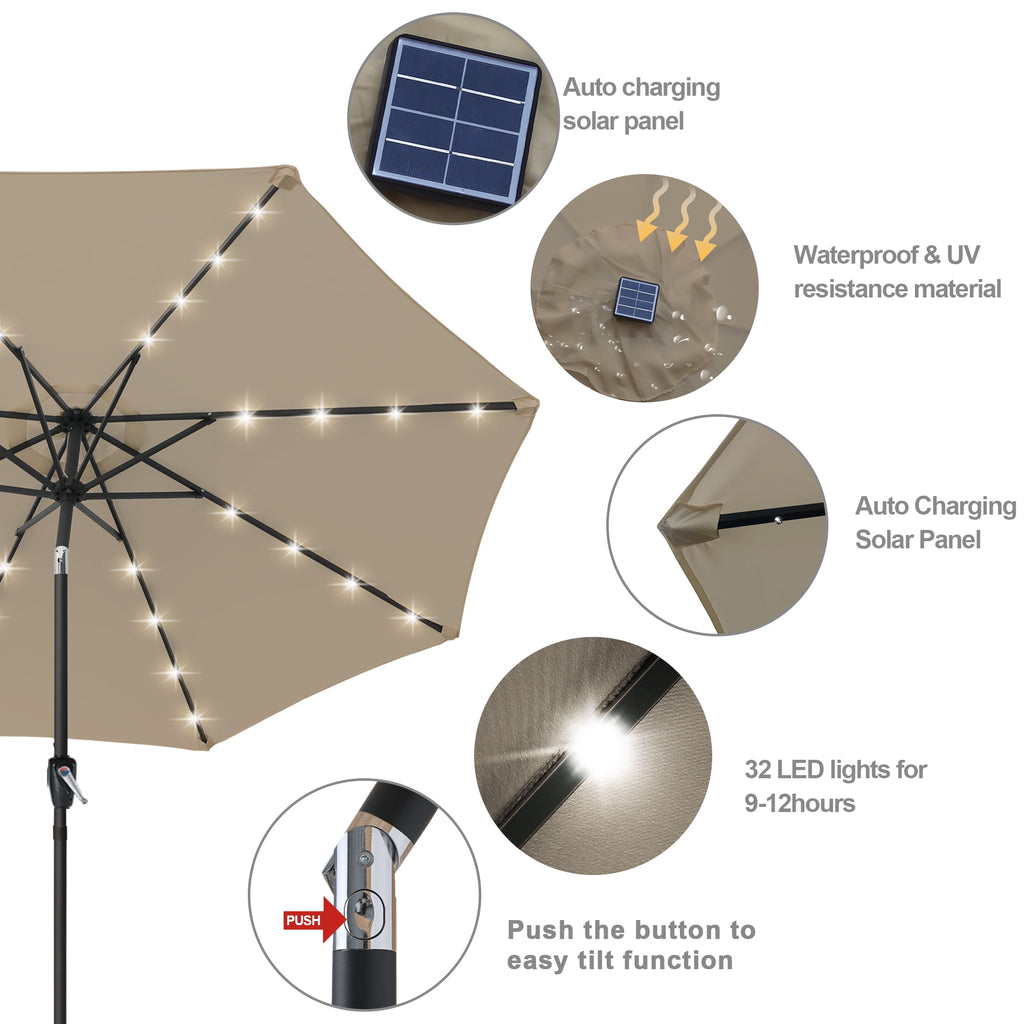 Auto charging solar panel

Waterproof & UV resistance material

Auto Charging Solar Panel

32 LED lights for 9-12hours

PUSH

Push the button to easy tilt function