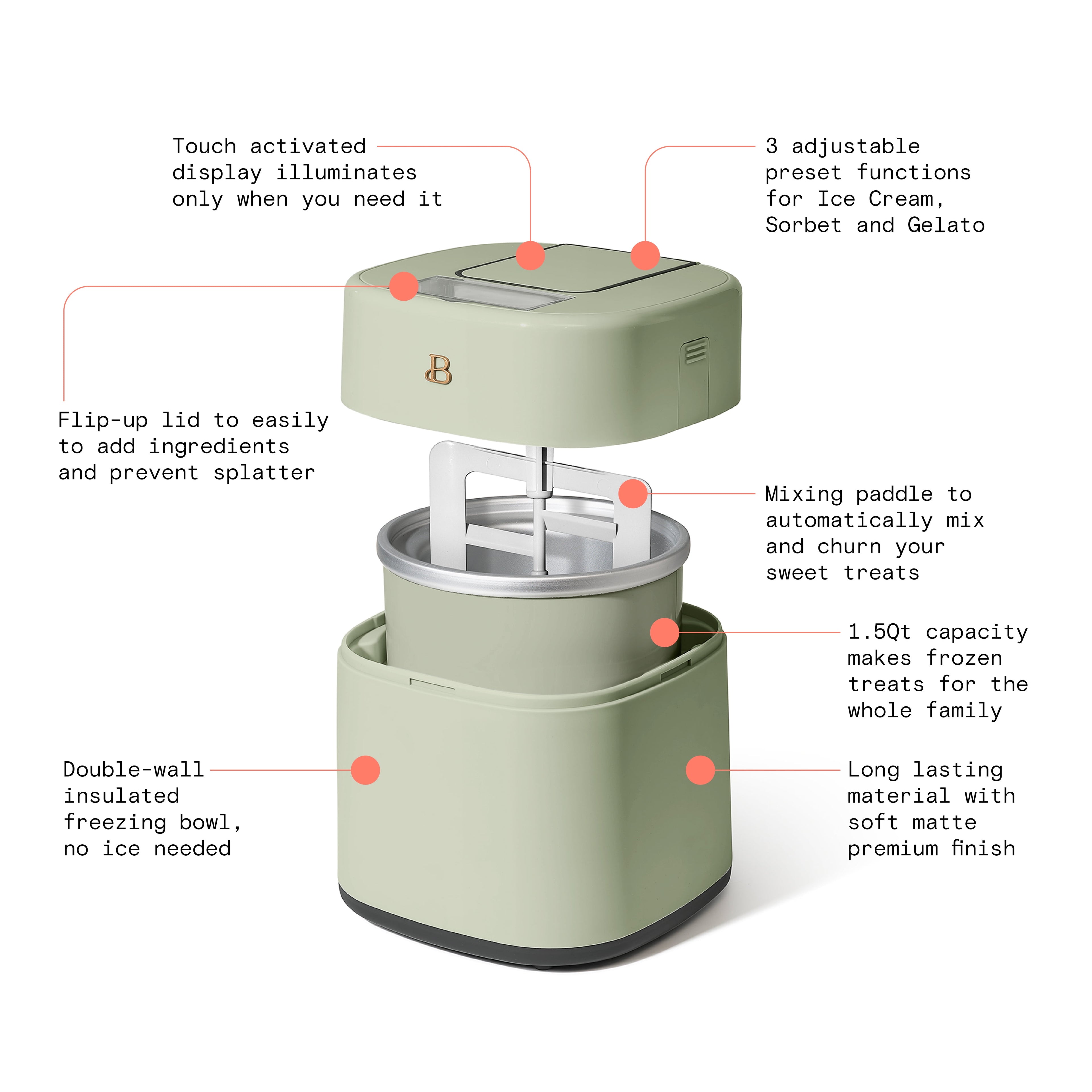 Touch activated display illuminates only when you need it

3 adjustable preset functions for Ice Cream, Sorbet and Gelato

Flip-up lid to easily to add ingredients and prevent splatter

B

Mixing paddle to automatically mix and churn your sweet treats

1.5Qt capacity makes frozen treats for the whole family

Double-wall insulated freezing bowl, no ice needed

Long lasting material with soft matte premium finish