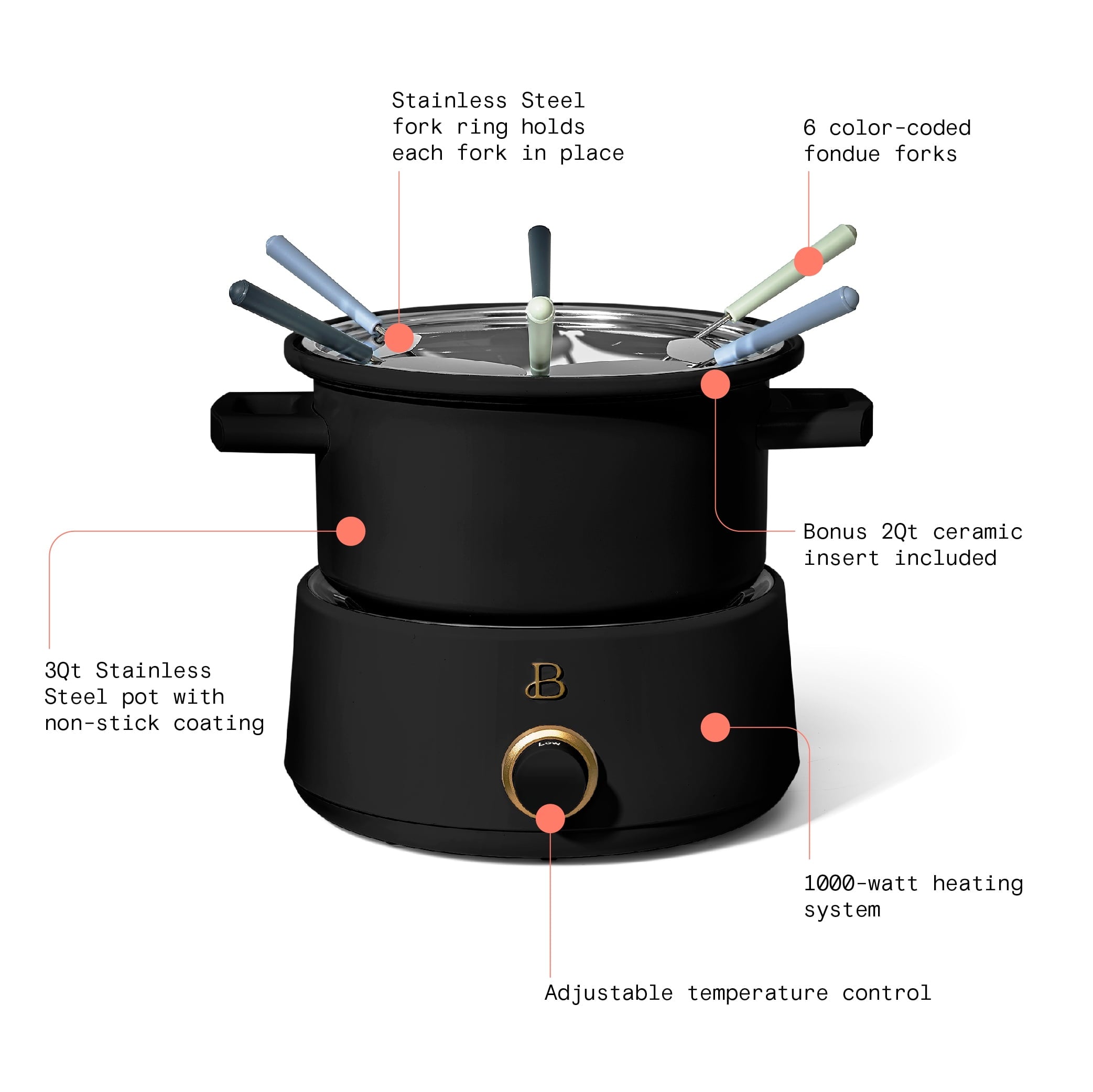 Stainless Steel fork ring holds each fork in place

6 color-coded fondue forks

Bonus 2Qt ceramic insert included

3Qt Stainless Steel pot with non-stick coating

B

LOW

1000-watt heating system

Adjustable temperature control