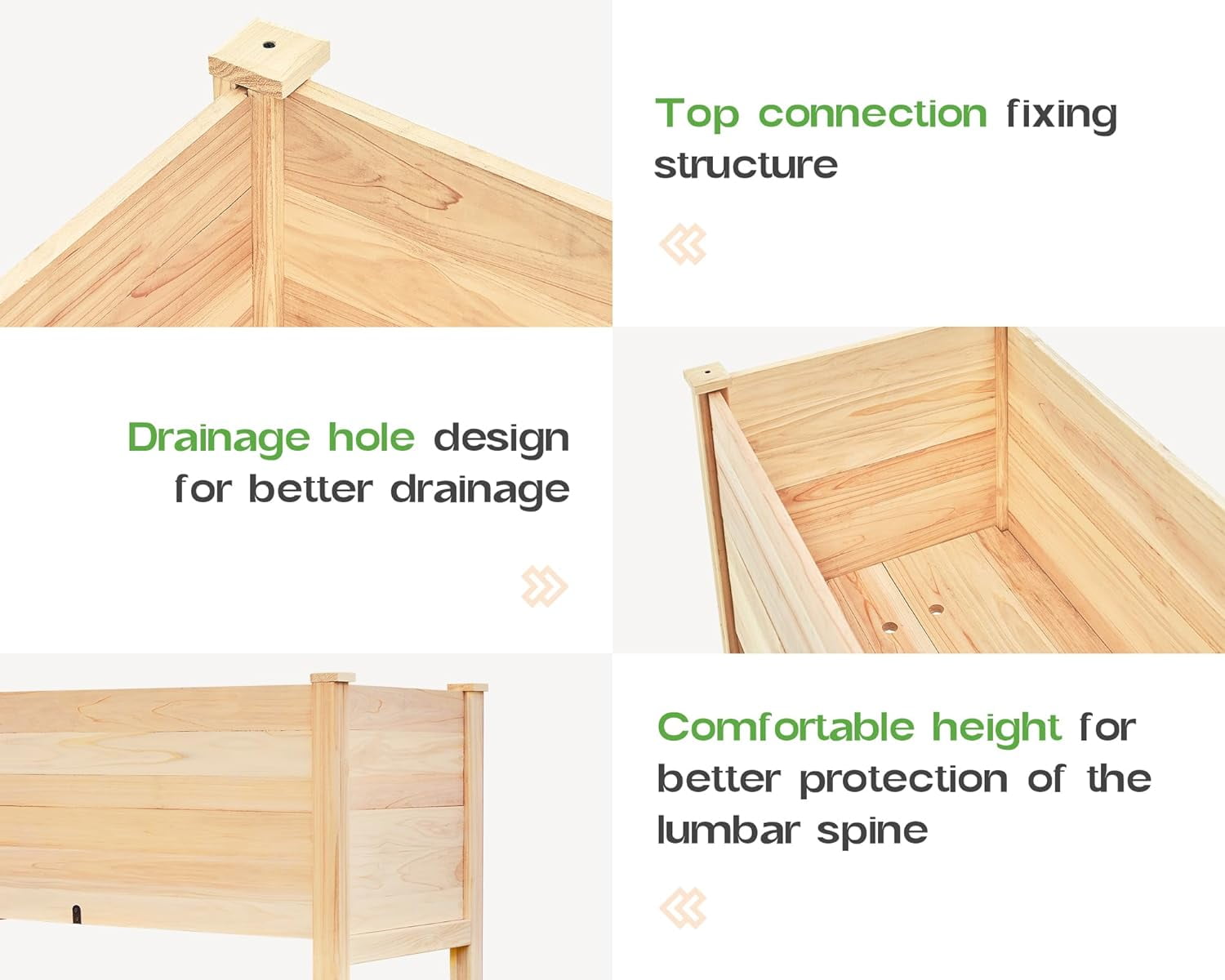 Top connection fixing structure

Drainage hole design for better drainage

Comfortable height for better protection of the lumbar spine