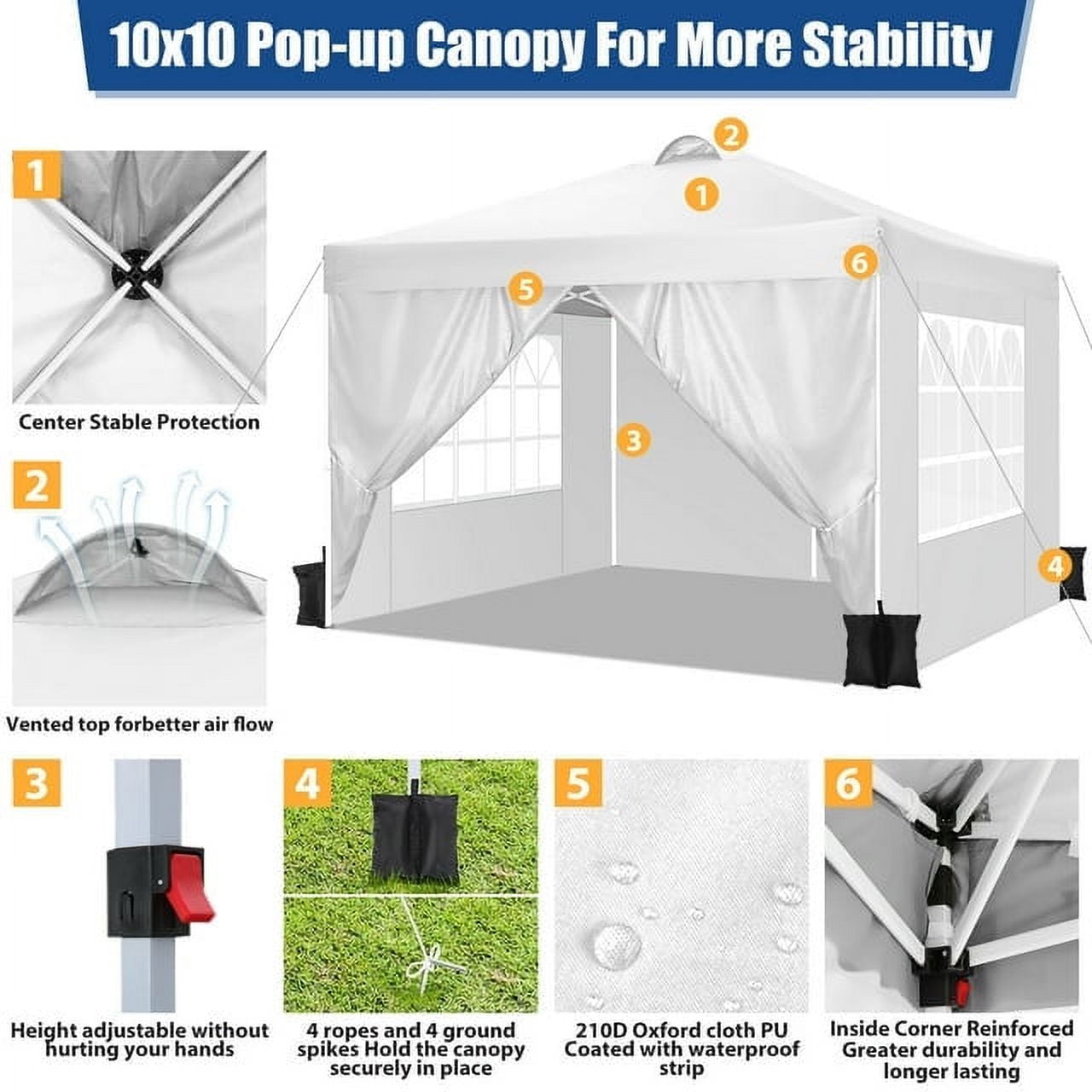 10x10 Pop-up Canopy For More Stability

1
Center Stable Protection

2
Vented top forbetter air flow

2
1
6
5
3
4

3
Height adjustable without hurting your hands

4
4 ropes and 4 ground spikes Hold the canopy securely in place

5
210D Oxford cloth PU Coated with waterproof strip

6
Inside Corner Reinforced Greater durability and longer lasting