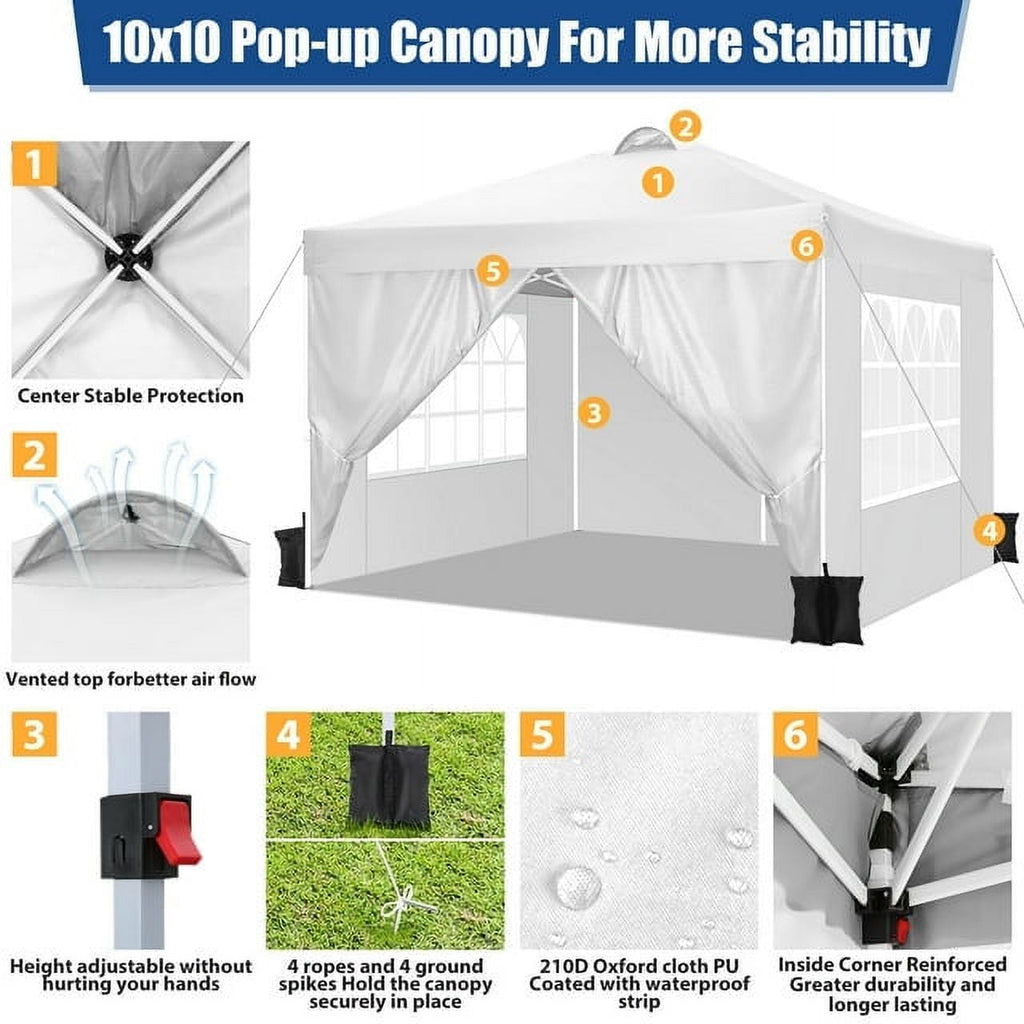 10x10 Pop-up Canopy For More Stability

1

Center Stable Protection

2

Vented top forbetter air flow

2

1

5

6

3

4

3

Height adjustable without hurting your hands

4

4 ropes and 4 ground spikes Hold the canopy securely in place

5

210D Oxford cloth PU Coated with waterproof strip

6

Inside Corner Reinforced Greater durability and longer lasting