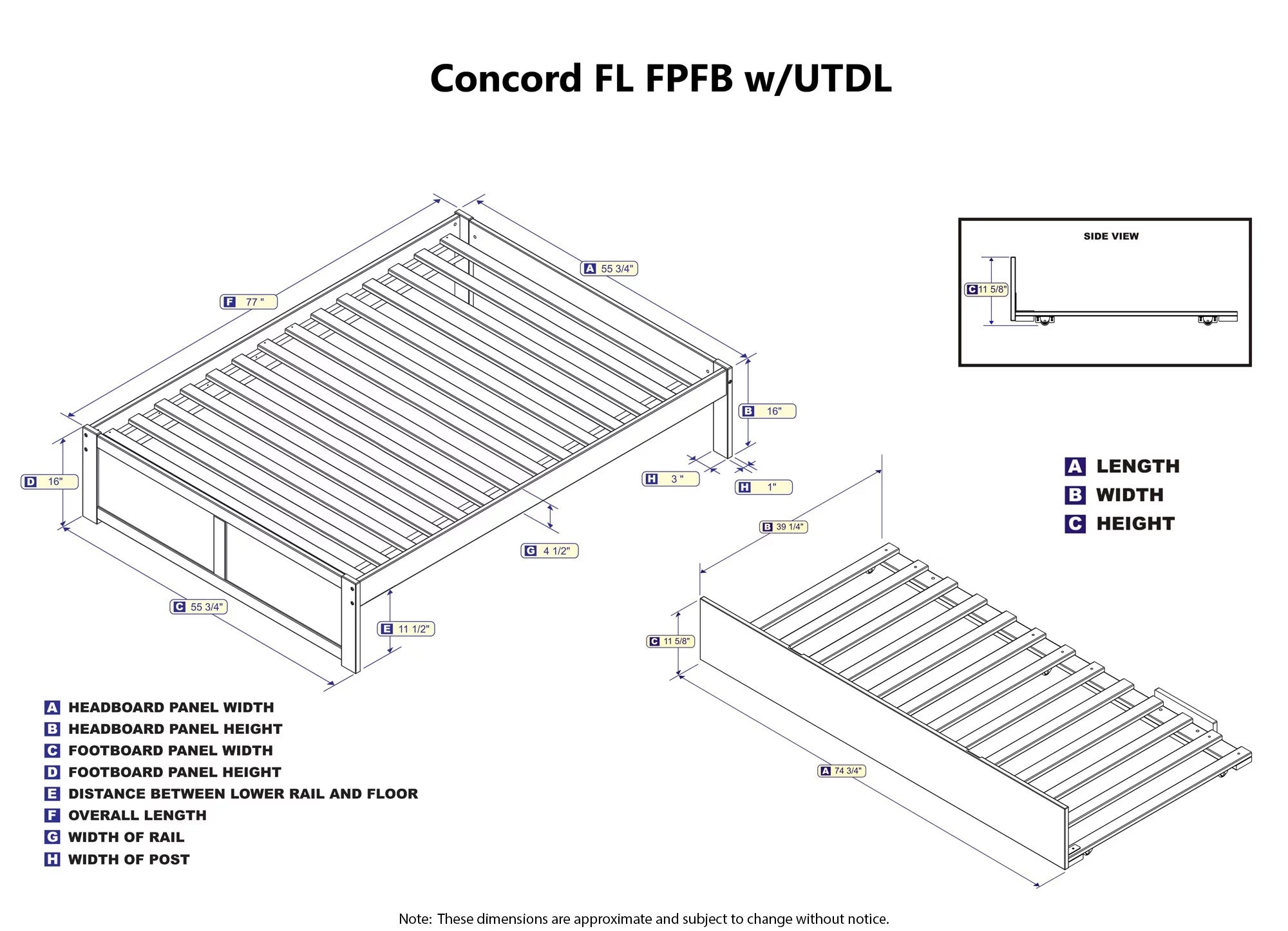 Concord FL FPFB w/UTDL

F 77 "

A 55 3/4"

B 16"

D 16"

H 3 "

H 1"

G 4 1/2"

C 55 3/4"

E 11 1/2"

SIDE VIEW

C 11 5/8"

A LENGTH
B WIDTH
C HEIGHT

B 39 1/4"

C 11 5/8"

A 74 3/4"

A HEADBOARD PANEL WIDTH
B HEADBOARD PANEL HEIGHT
C FOOTBOARD PANEL WIDTH
D FOOTBOARD PANEL HEIGHT
E DISTANCE BETWEEN LOWER RAIL AND FLOOR
F OVERALL LENGTH
G WIDTH OF RAIL
H WIDTH OF POST

Note: These dimensions are approximate and subject to change without notice.