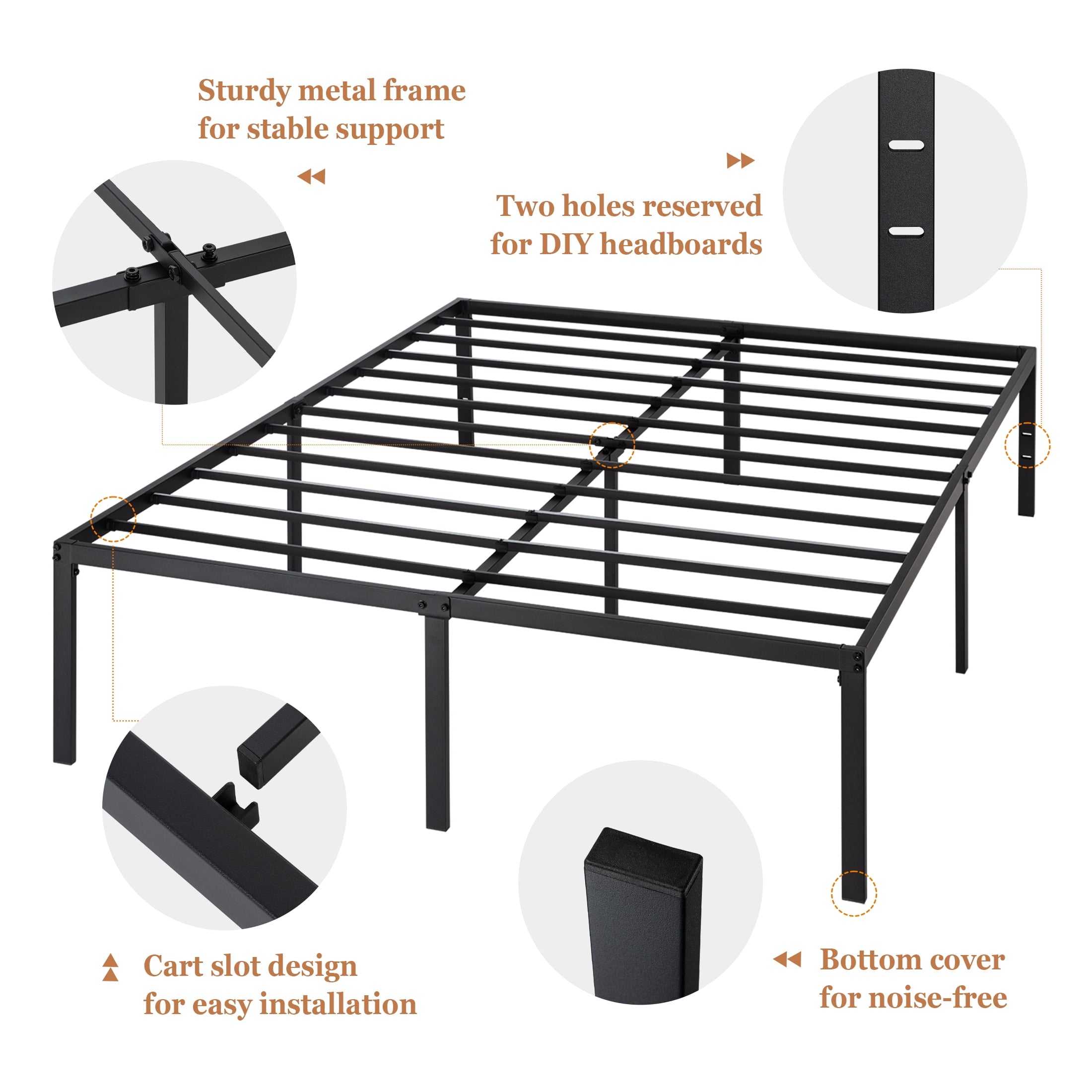 Sturdy metal frame for stable support

Two holes reserved for DIY headboards

Cart slot design for easy installation

Bottom cover for noise-free