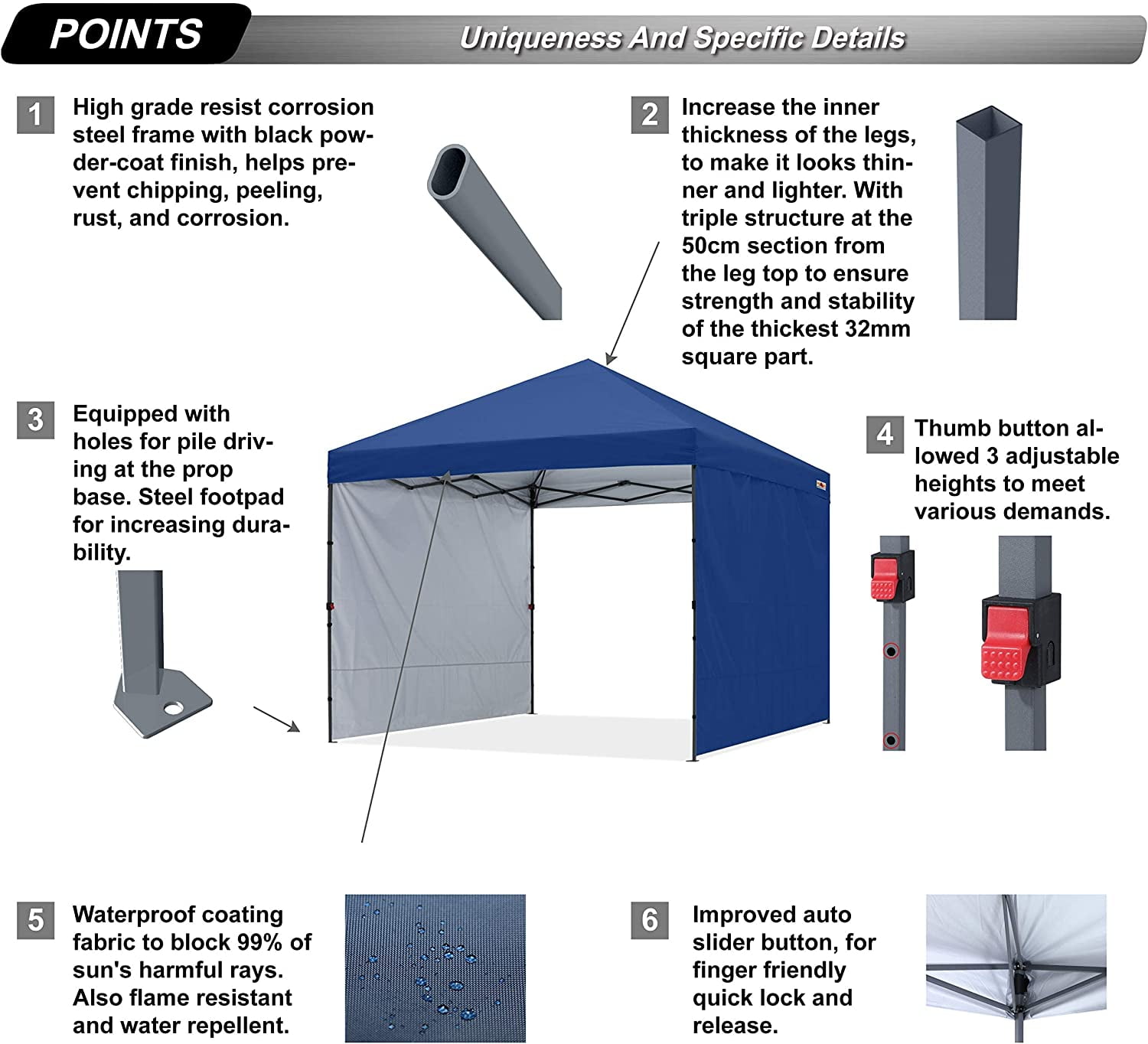 POINTS

Uniqueness And Specific Details

1 High grade resist corrosion steel frame with black powder-coat finish, helps prevent chipping, peeling, rust, and corrosion.

2 Increase the inner thickness of the legs, to make it looks thinner and lighter. With triple structure at the 50cm section from the leg top to ensure strength and stability of the thickest 32mm square part.

3 Equipped with holes for pile driving at the prop base. Steel footpad for increasing durability.

4 Thumb button allowed 3 adjustable heights to meet various demands.

5 Waterproof coating fabric to block 99% of sun's harmful rays. Also flame resistant and water repellent.

6 Improved auto slider button, for finger friendly quick lock and release.