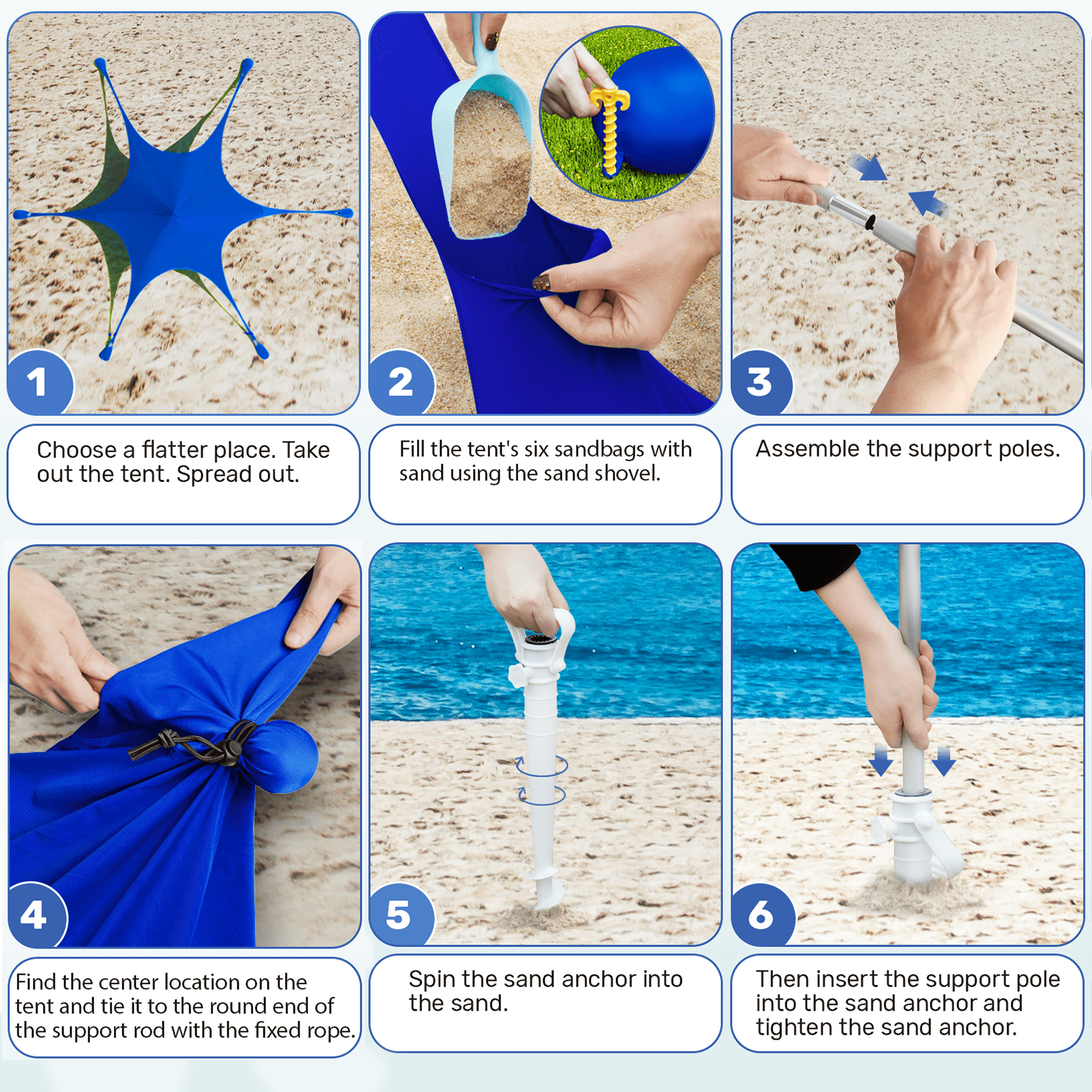 1

Choose a flatter place. Take out the tent. Spread out.

2

Fill the tent's six sandbags with sand using the sand shovel.

3

Assemble the support poles.

4

Find the center location on the tent and tie it to the round end of the support rod with the fixed rope.

5

Spin the sand anchor into the sand.

6

Then insert the support pole into the sand anchor and tighten the sand anchor.