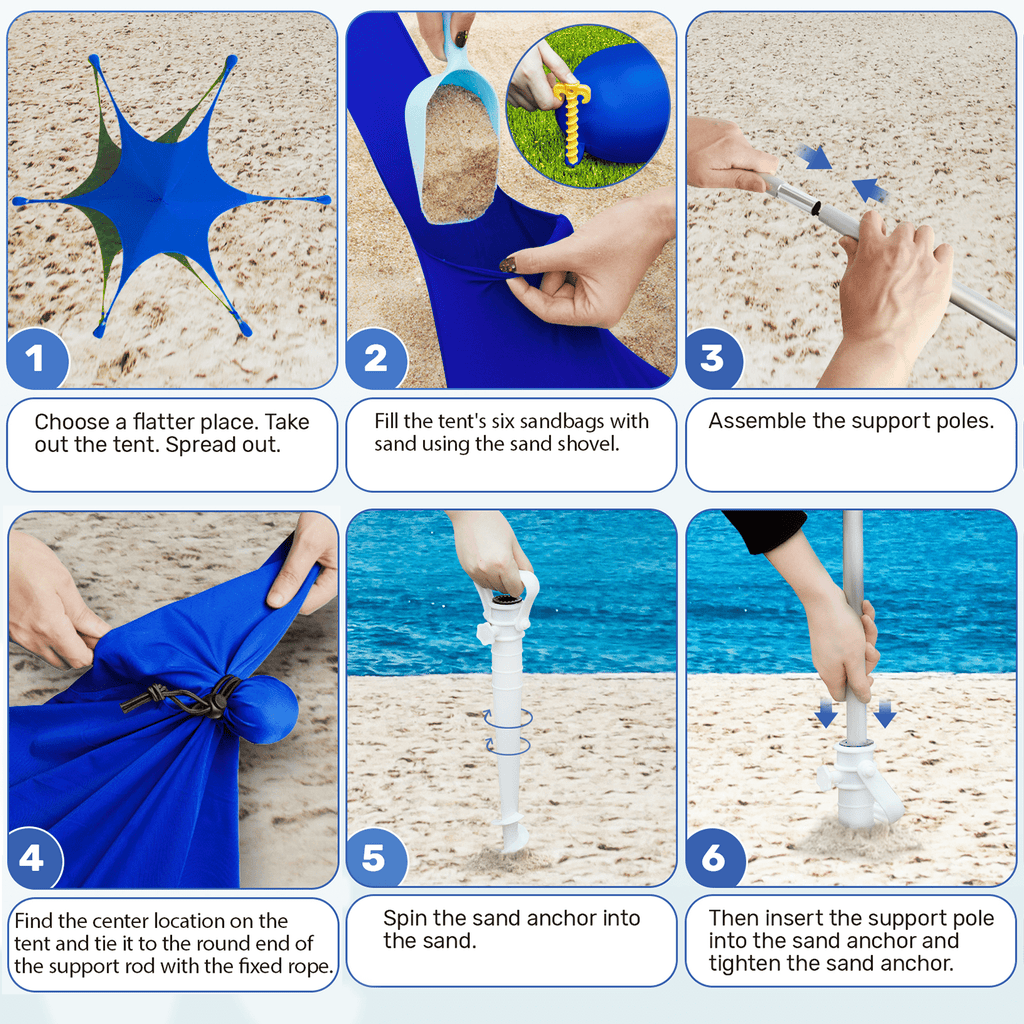 1

Choose a flatter place. Take out the tent. Spread out.

2

Fill the tent's six sandbags with sand using the sand shovel.

3

Assemble the support poles.

4

Find the center location on the tent and tie it to the round end of the support rod with the fixed rope.

5

Spin the sand anchor into the sand.

6

Then insert the support pole into the sand anchor and tighten the sand anchor.