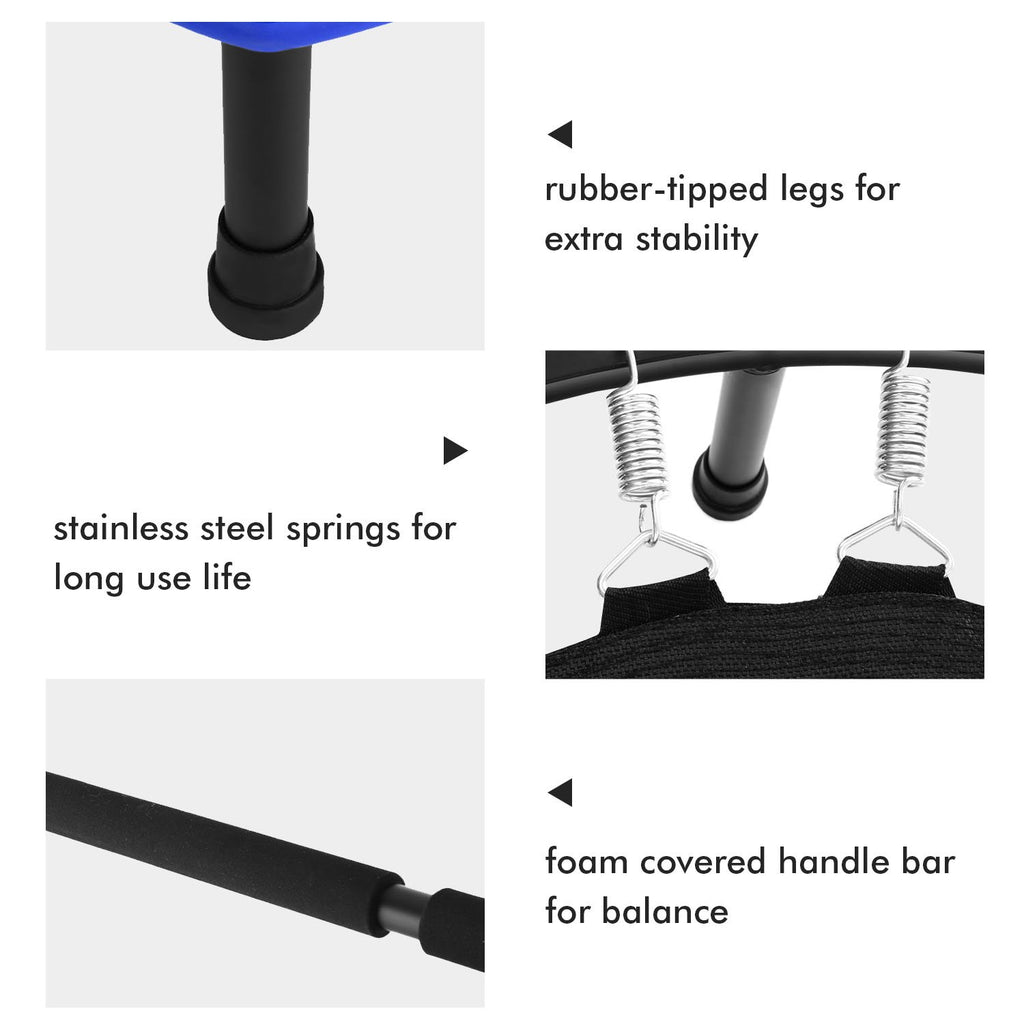 rubber-tipped legs for extra stability

stainless steel springs for long use life

foam covered handle bar for balance