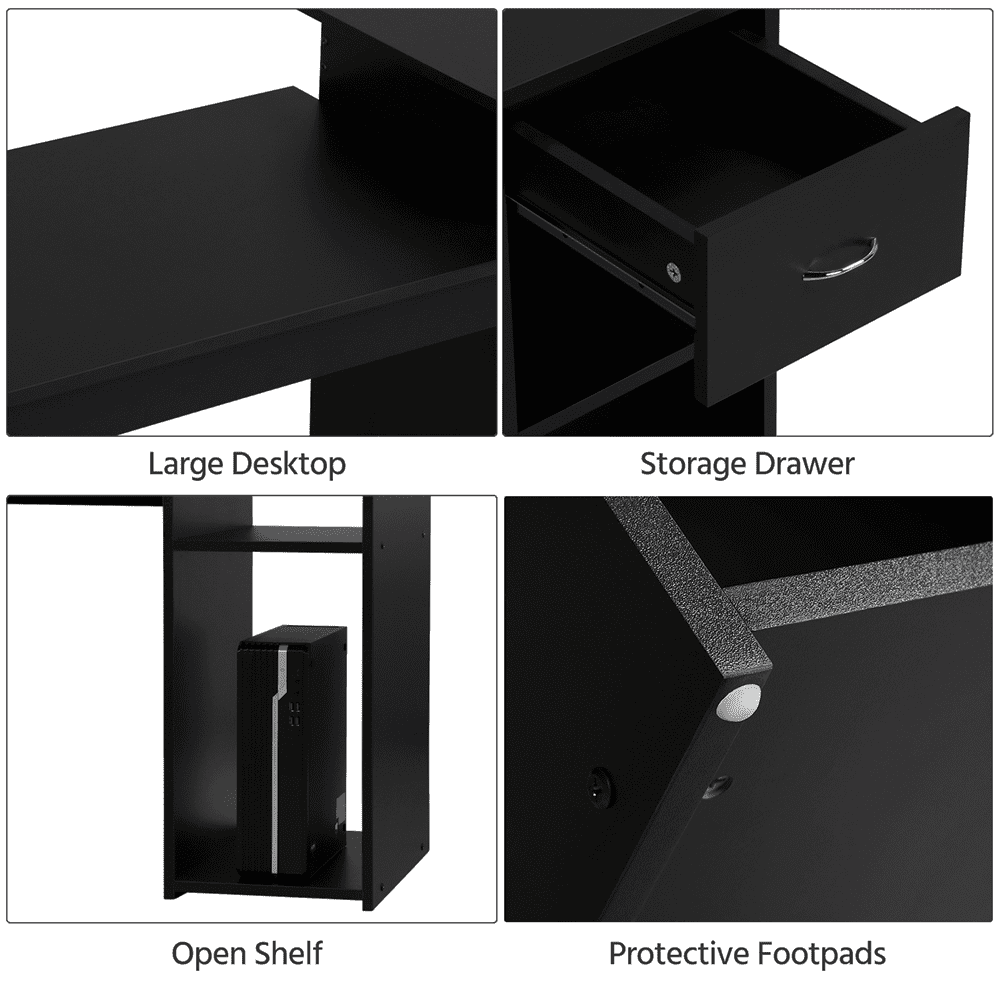 Large Desktop

Storage Drawer

Open Shelf

Protective Footpads