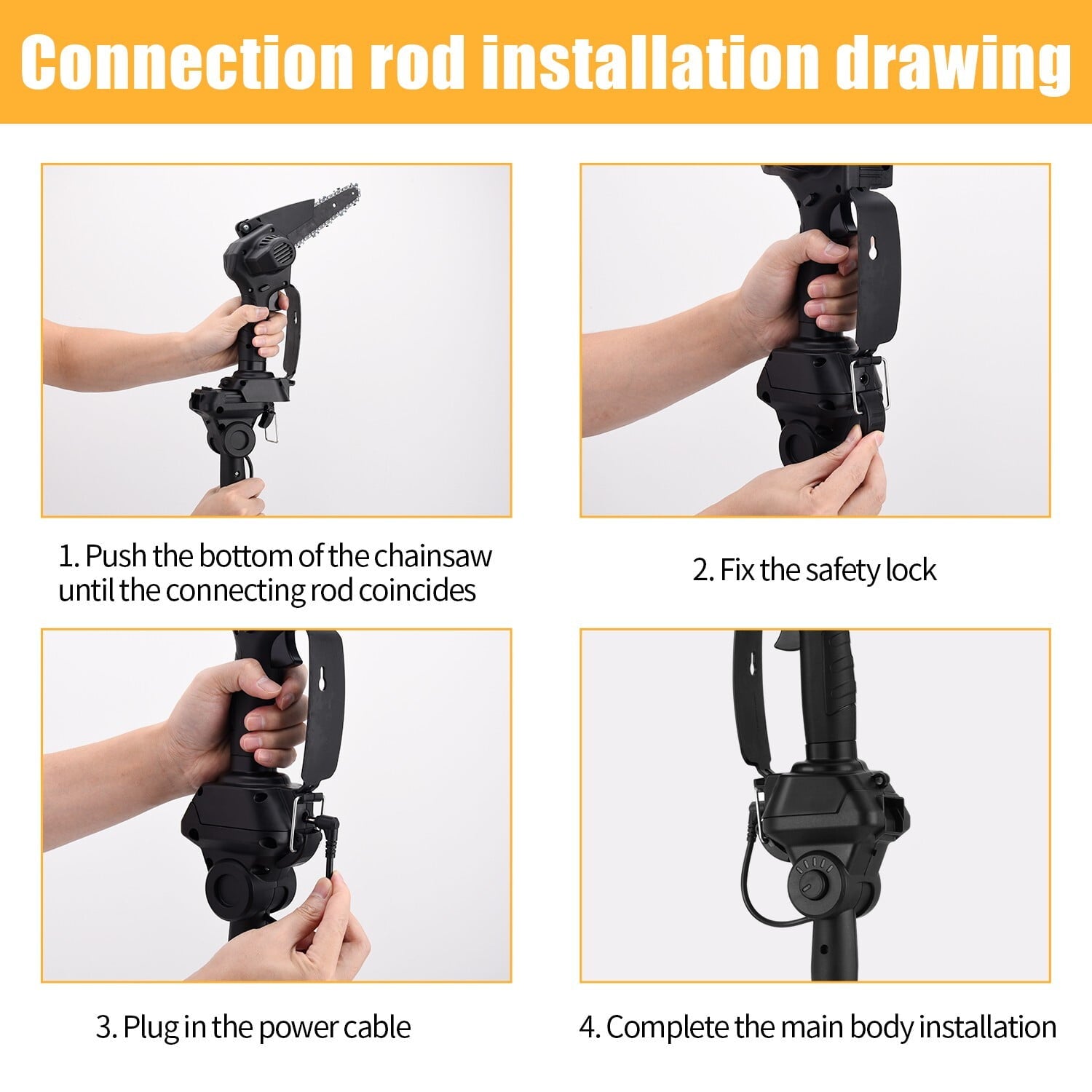 Connection rod installation drawing

1. Push the bottom of the chainsaw until the connecting rod coincides

2. Fix the safety lock

3. Plug in the power cable

4. Complete the main body installation