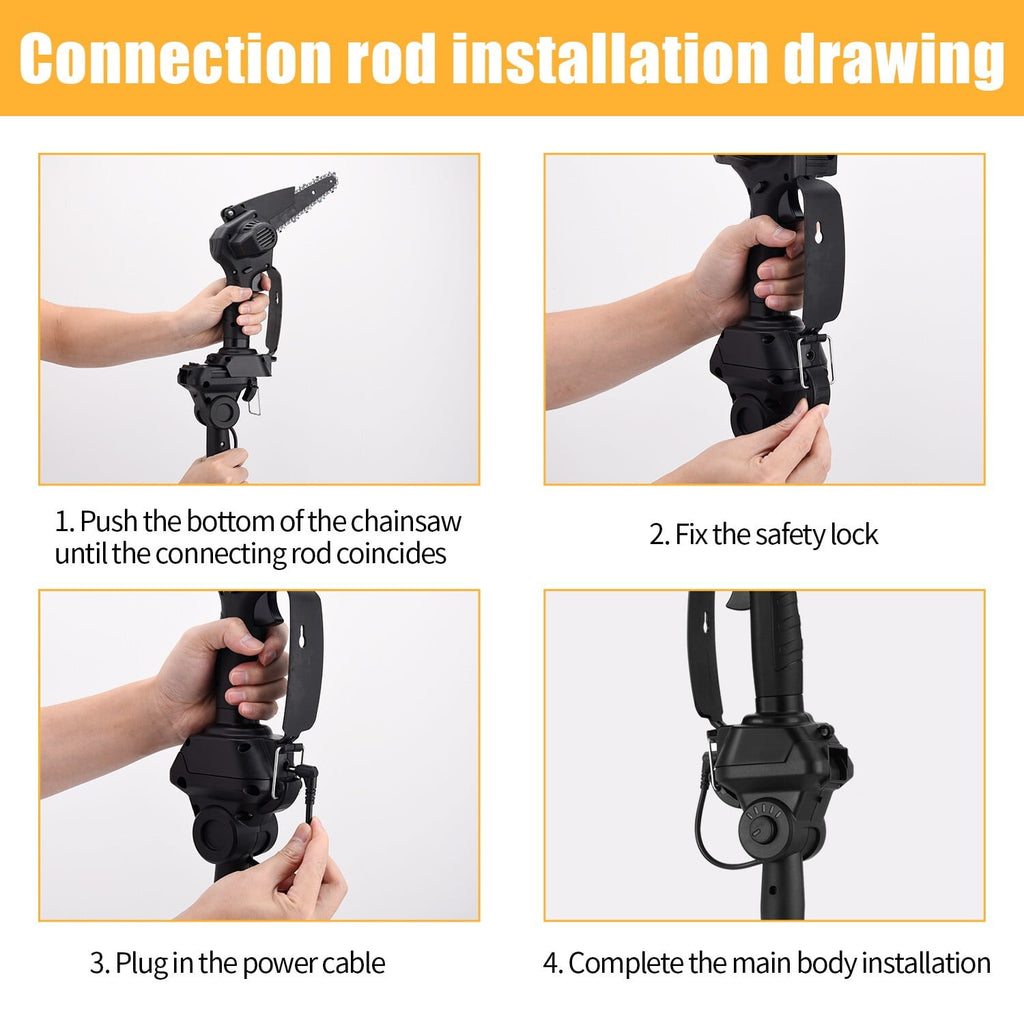 Connection rod installation drawing

1. Push the bottom of the chainsaw until the connecting rod coincides

2. Fix the safety lock

3. Plug in the power cable

4. Complete the main body installation