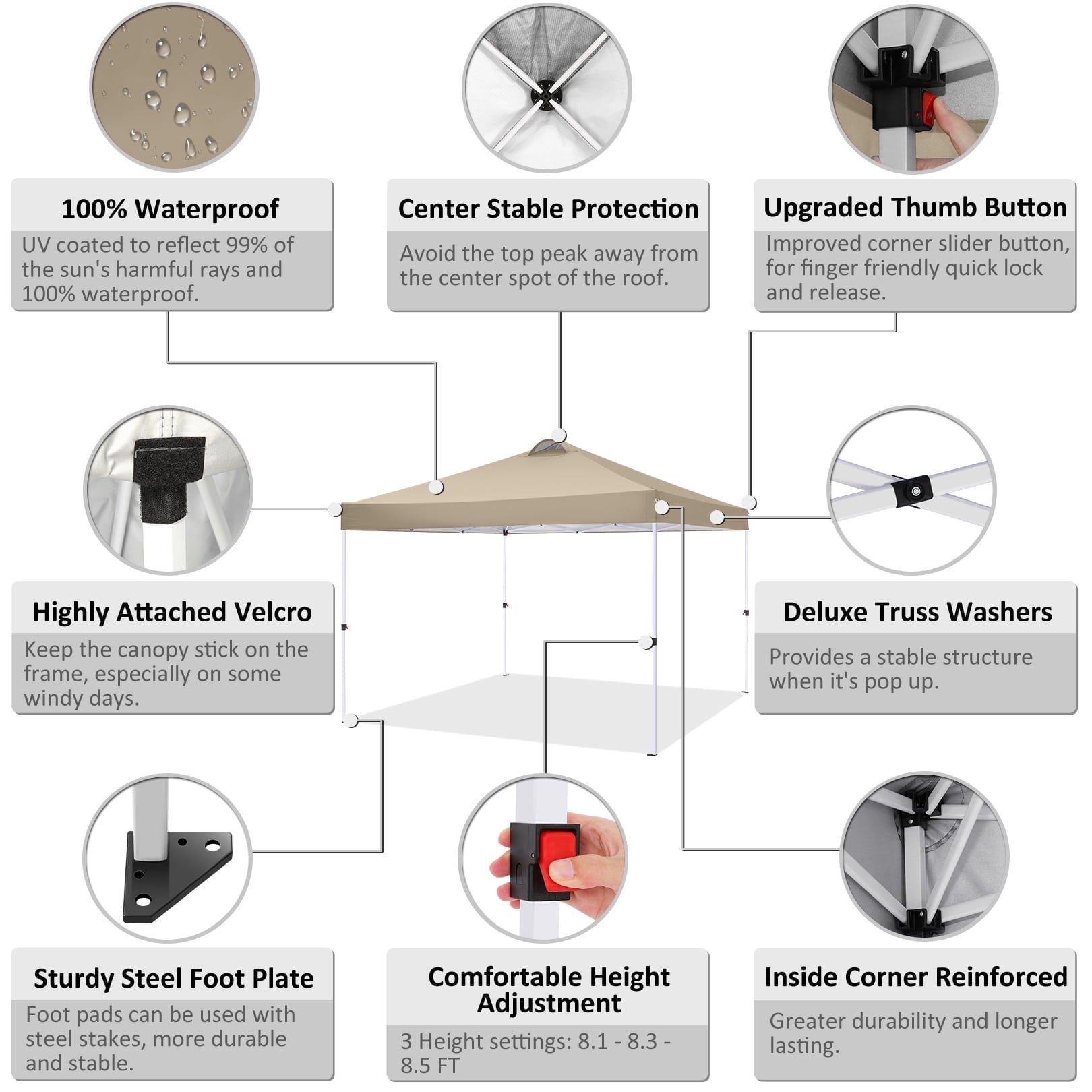 100% Waterproof

UV coated to reflect 99% of the sun's harmful rays and 100% waterproof.

Center Stable Protection

Avoid the top peak away from the center spot of the roof.

Upgraded Thumb Button

Improved corner slider button, for finger friendly quick lock and release.

Highly Attached Velcro

Keep the canopy stick on the frame, especially on some windy days.

Deluxe Truss Washers

Provides a stable structure when it's pop up.

Sturdy Steel Foot Plate

Foot pads can be used with steel stakes, more durable and stable.

Comfortable Height Adjustment

3 Height settings: 8.1 - 8.3 - 8.5 FT

Inside Corner Reinforced

Greater durability and longer lasting.