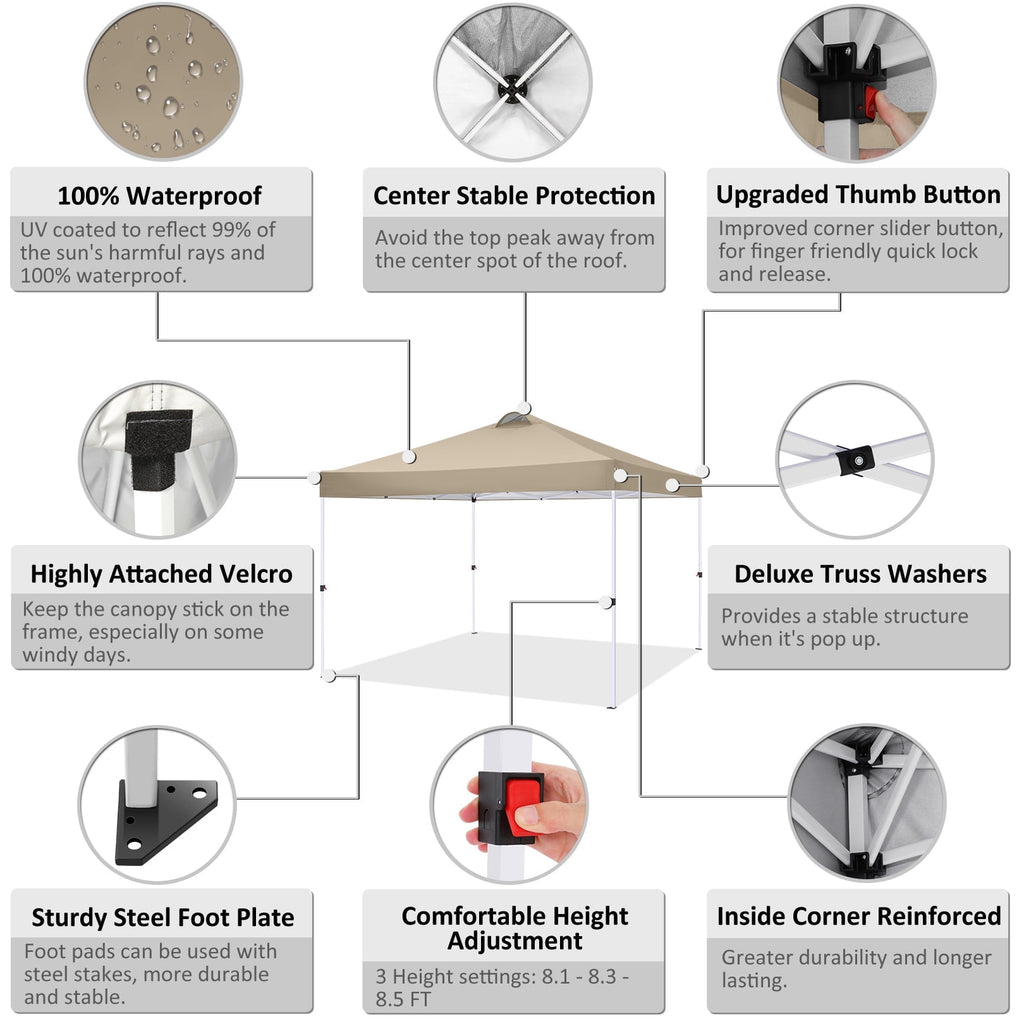 100% Waterproof

UV coated to reflect 99% of the sun's harmful rays and 100% waterproof.

Center Stable Protection

Avoid the top peak away from the center spot of the roof.

Upgraded Thumb Button

Improved corner slider button, for finger friendly quick lock and release.

Highly Attached Velcro

Keep the canopy stick on the frame, especially on some windy days.

Deluxe Truss Washers

Provides a stable structure when it's pop up.

Sturdy Steel Foot Plate

Foot pads can be used with steel stakes, more durable and stable.

Comfortable Height Adjustment

3 Height settings: 8.1 - 8.3 - 8.5 FT

Inside Corner Reinforced

Greater durability and longer lasting.