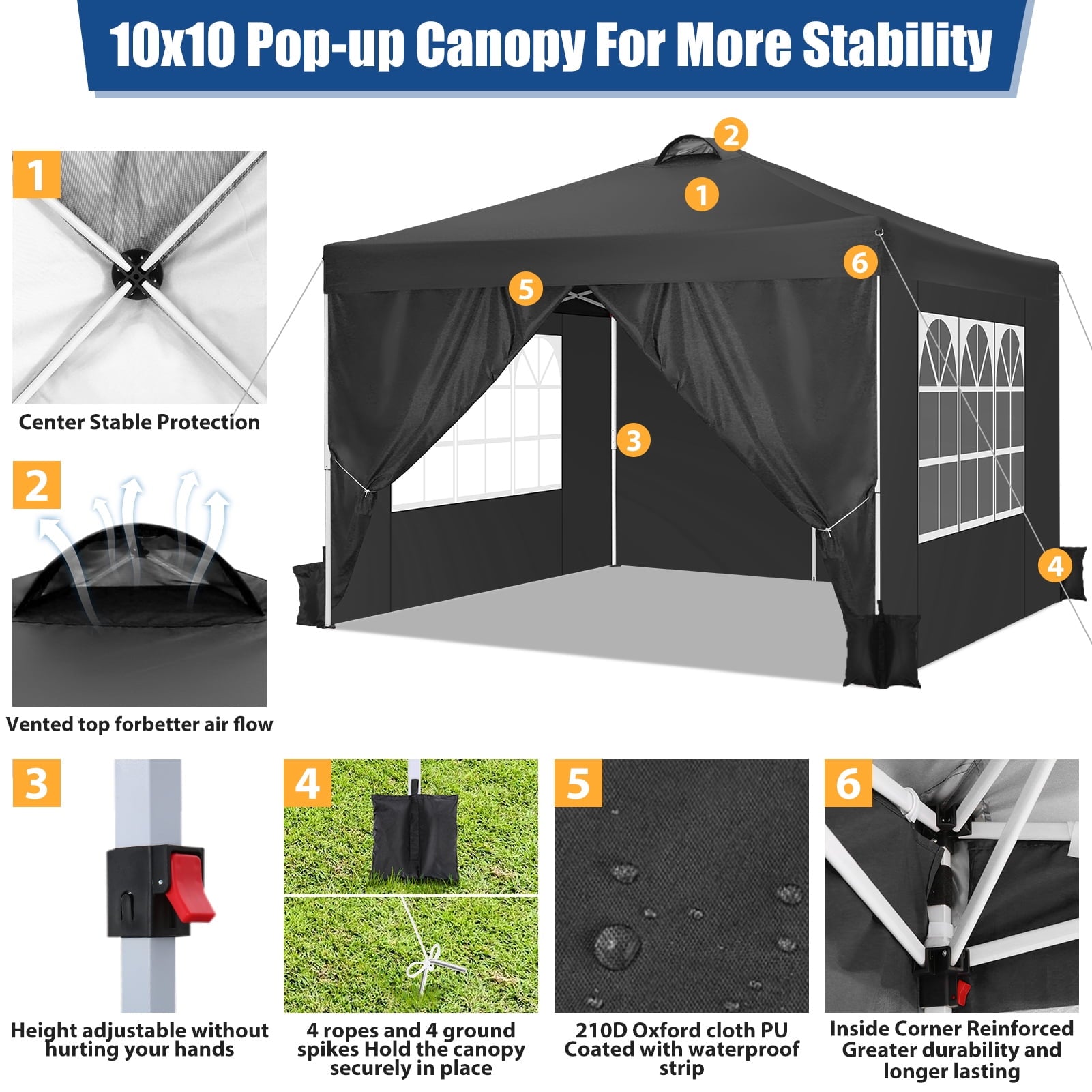 10x10 Pop-up Canopy For More Stability

1

Center Stable Protection

2

Vented top forbetter air flow

2
1
6
5
3
4

3

Height adjustable without hurting your hands

4

4 ropes and 4 ground spikes Hold the canopy securely in place

5

210D Oxford cloth PU Coated with waterproof strip

6

Inside Corner Reinforced Greater durability and longer lasting