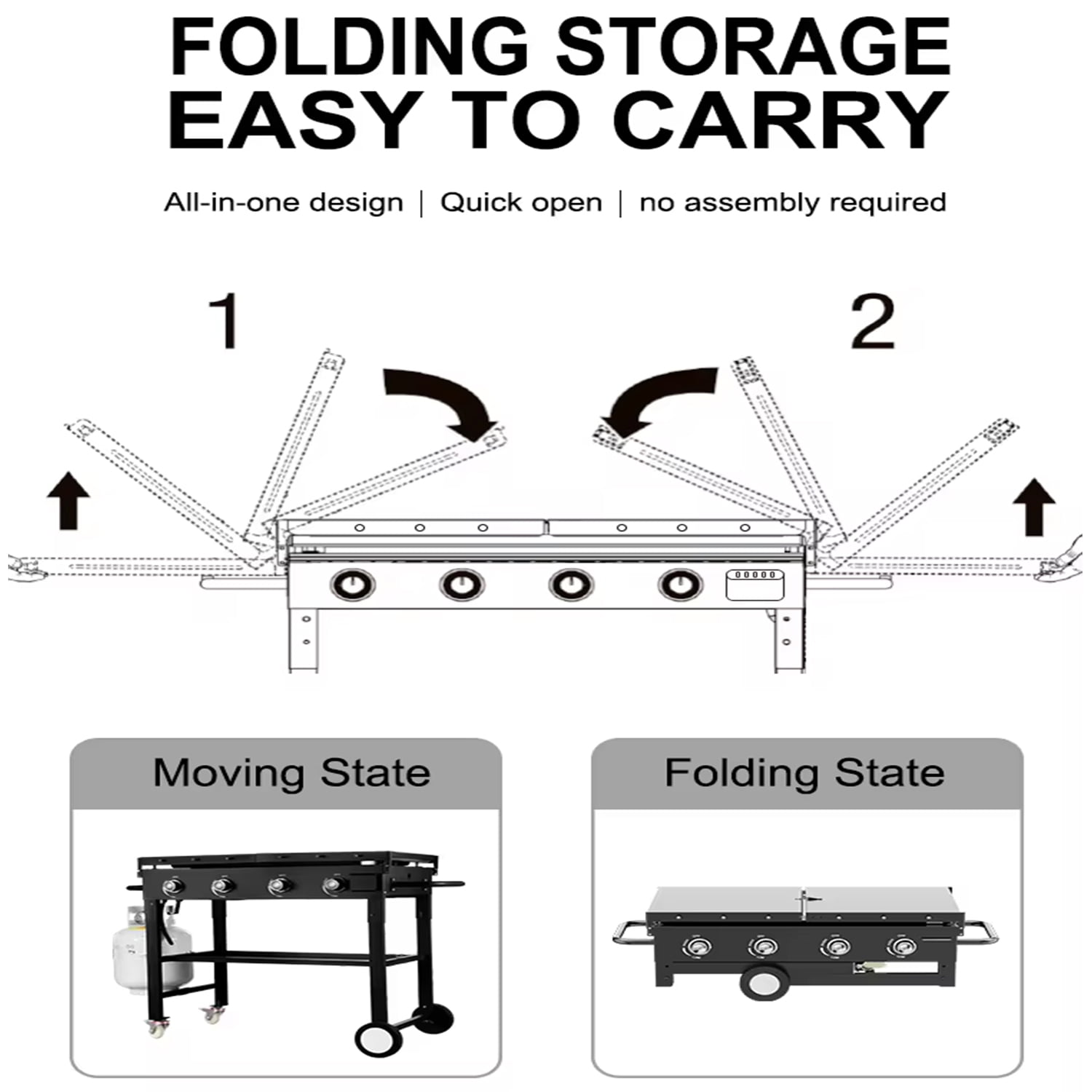 FOLDING STORAGE
EASY TO CARRY

All-in-one design | Quick open | no assembly required

1

2

Moving State

Folding State