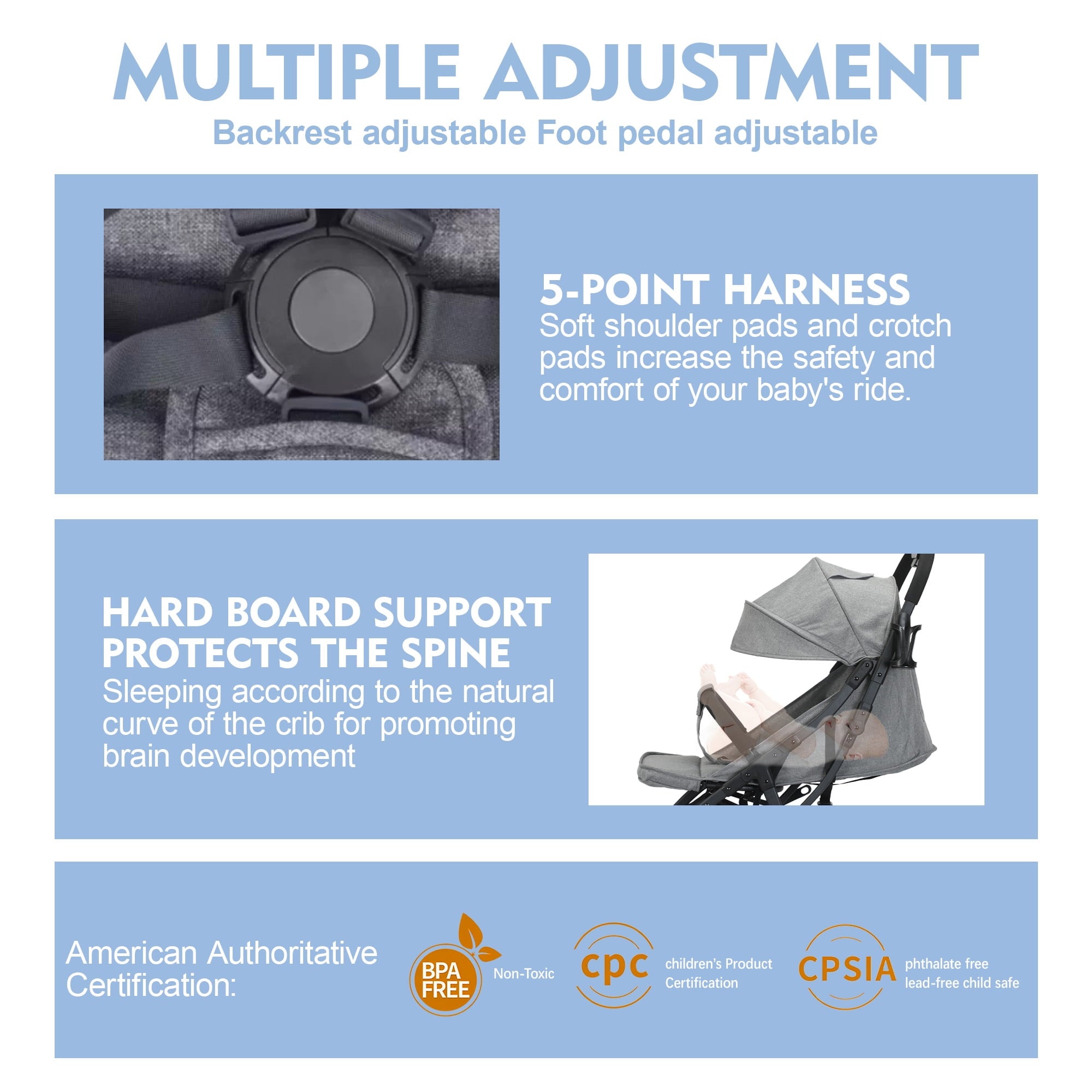 MULTIPLE ADJUSTMENT
Backrest adjustable Foot pedal adjustable

5-POINT HARNESS
Soft shoulder pads and crotch pads increase the safety and comfort of your baby's ride.

HARD BOARD SUPPORT PROTECTS THE SPINE
Sleeping according to the natural curve of the crib for promoting brain development

American Authoritative Certification:

BPA FREE
Non-Toxic

cpc
children's Product Certification

CPSIA
phthalate free
lead-free child safe