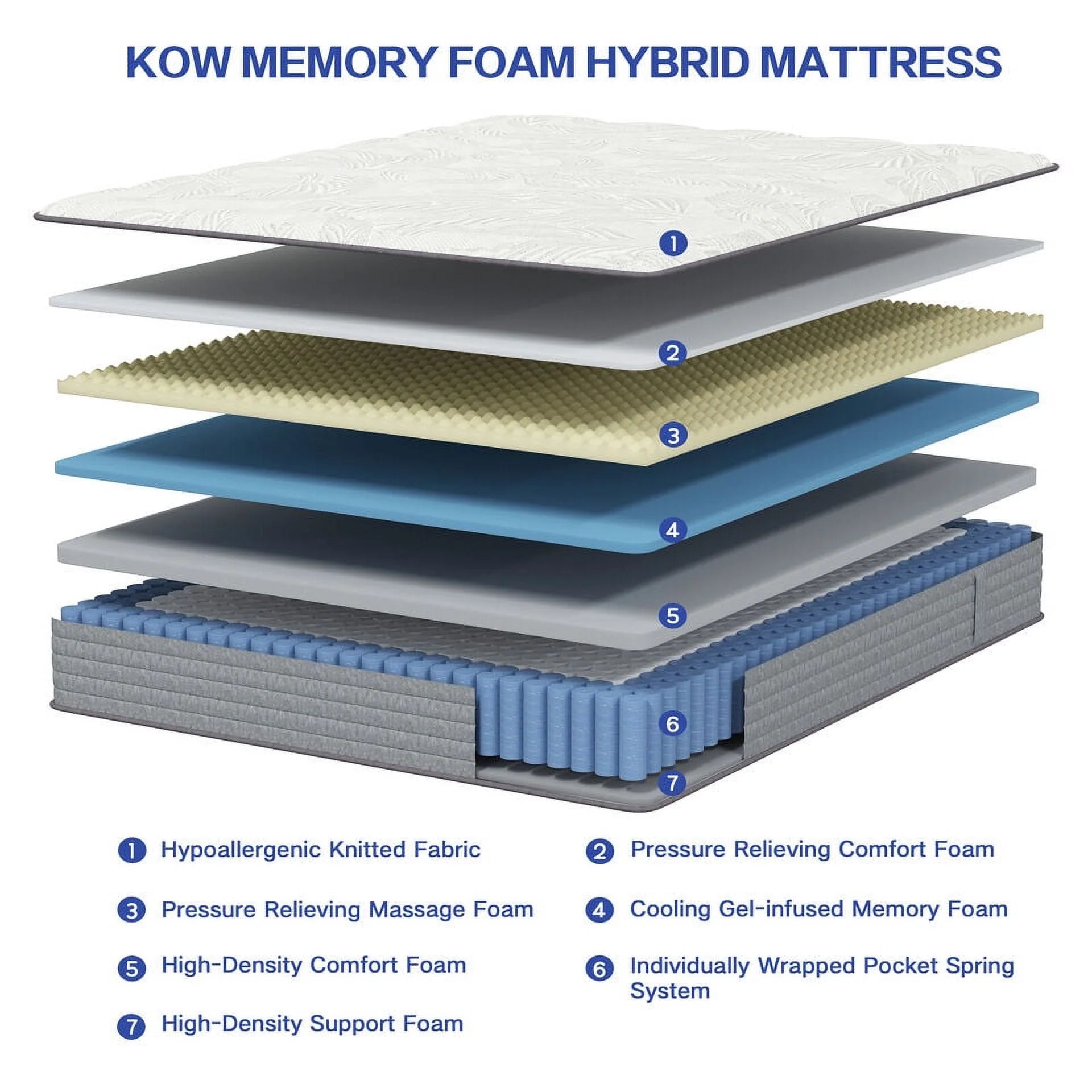 KOW MEMORY FOAM HYBRID MATTRESS

1
2
3
4
5
6
7

1 Hypoallergenic Knitted Fabric

2 Pressure Relieving Comfort Foam

3 Pressure Relieving Massage Foam

4 Cooling Gel-infused Memory Foam

5 High-Density Comfort Foam

6 Individually Wrapped Pocket Spring System

7 High-Density Support Foam