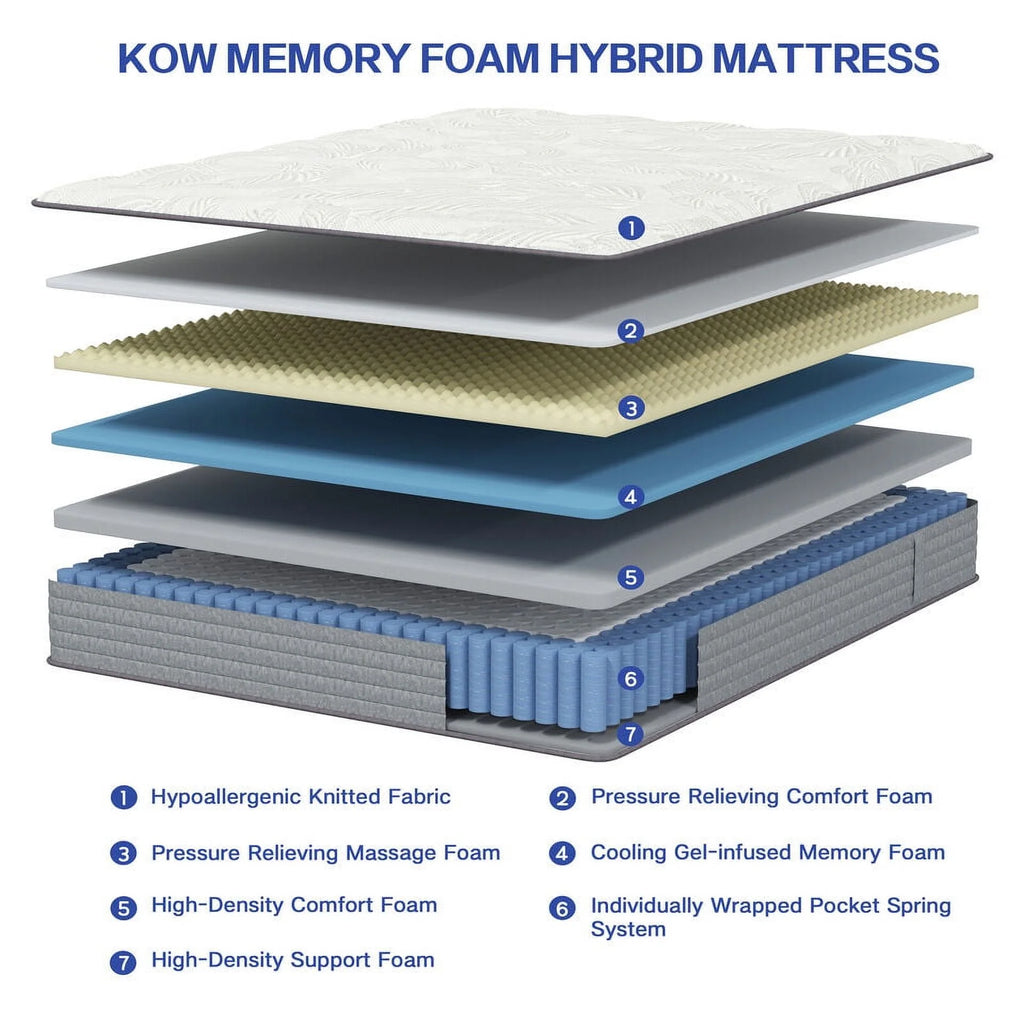 KOW MEMORY FOAM HYBRID MATTRESS

1

2

3

4

5

6

7

1 Hypoallergenic Knitted Fabric

2 Pressure Relieving Comfort Foam

3 Pressure Relieving Massage Foam

4 Cooling Gel-infused Memory Foam

5 High-Density Comfort Foam

6 Individually Wrapped Pocket Spring System

7 High-Density Support Foam