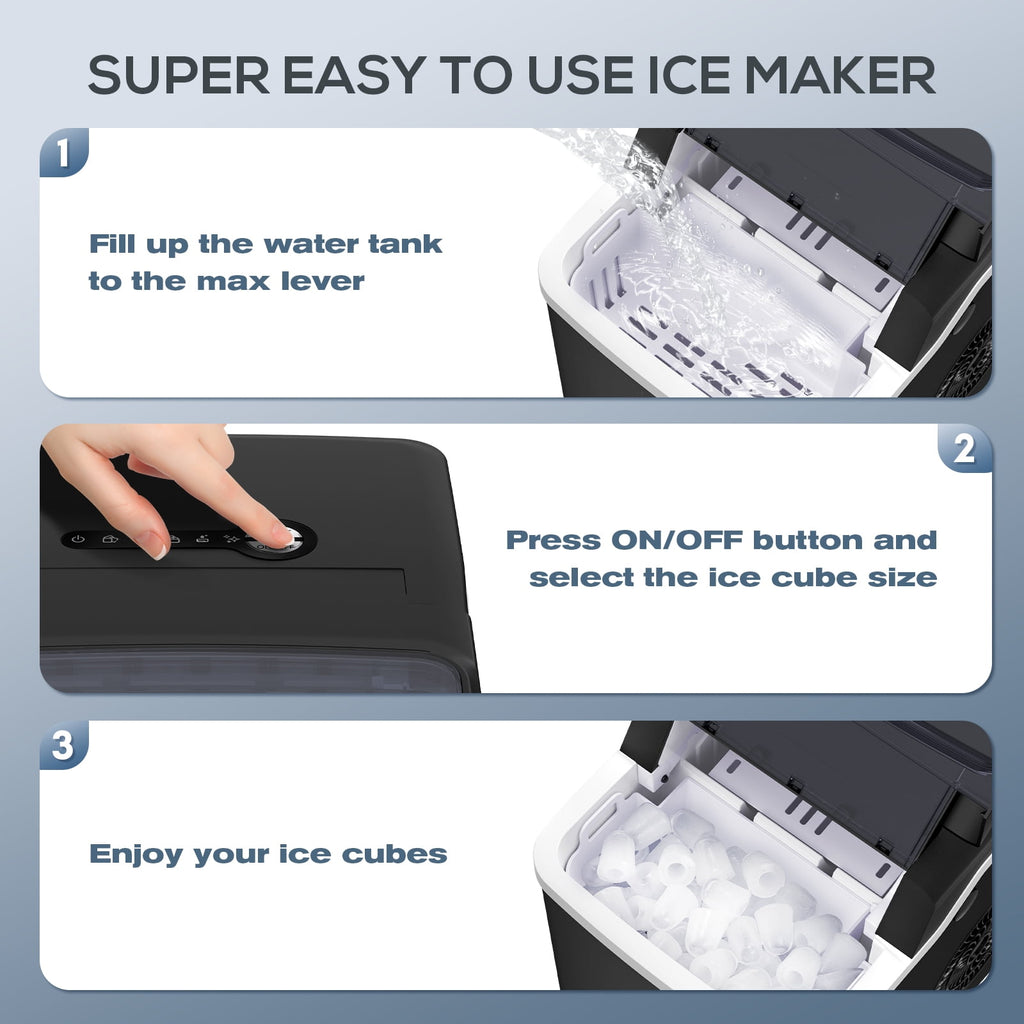 SUPER EASY TO USE ICE MAKER

1

Fill up the water tank to the max lever

2

Press ON/OFF button and select the ice cube size

3

Enjoy your ice cubes