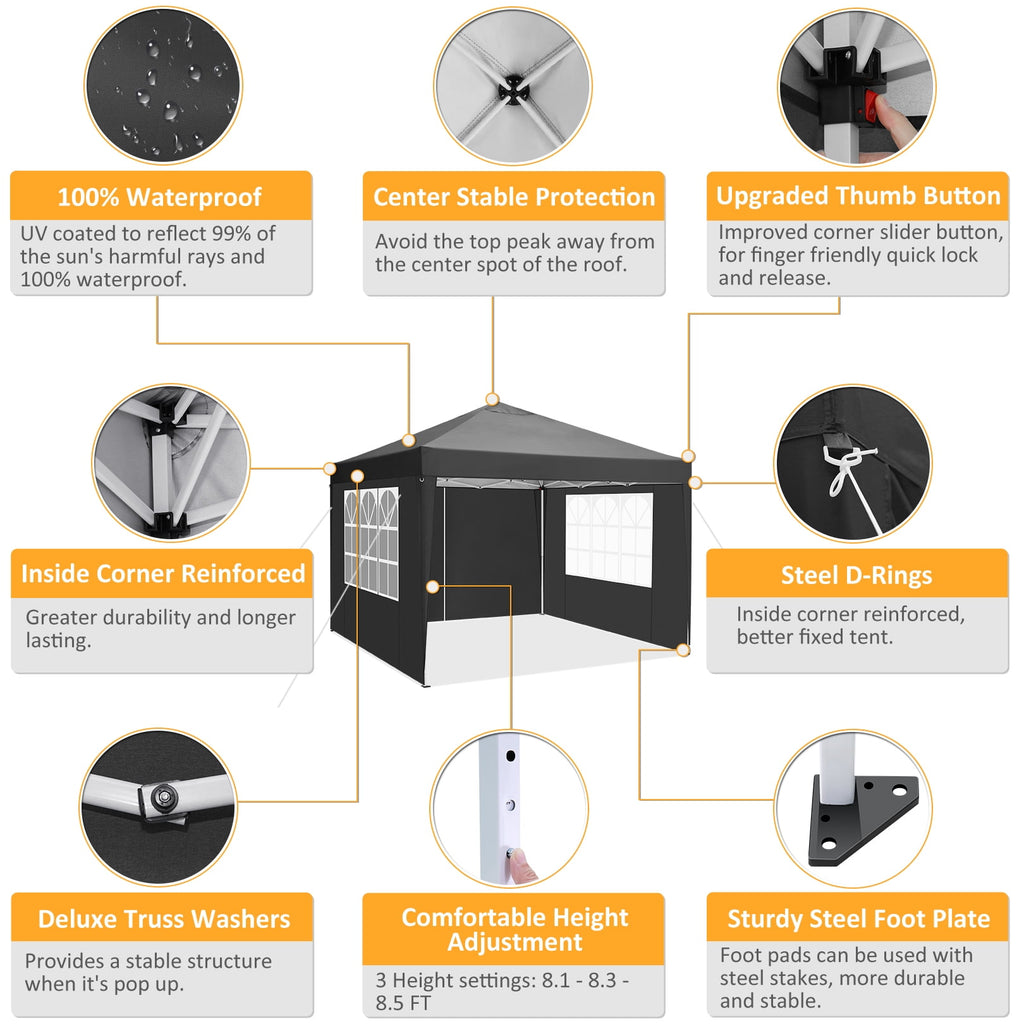 100% Waterproof

UV coated to reflect 99% of the sun's harmful rays and 100% waterproof.

Center Stable Protection

Avoid the top peak away from the center spot of the roof.

Upgraded Thumb Button

Improved corner slider button, for finger friendly quick lock and release.

Inside Corner Reinforced

Greater durability and longer lasting.

Steel D-Rings

Inside corner reinforced, better fixed tent.

Deluxe Truss Washers

Provides a stable structure when it's pop up.

Comfortable Height Adjustment

3 Height settings: 8.1 - 8.3 - 8.5 FT

Sturdy Steel Foot Plate

Foot pads can be used with steel stakes, more durable and stable.