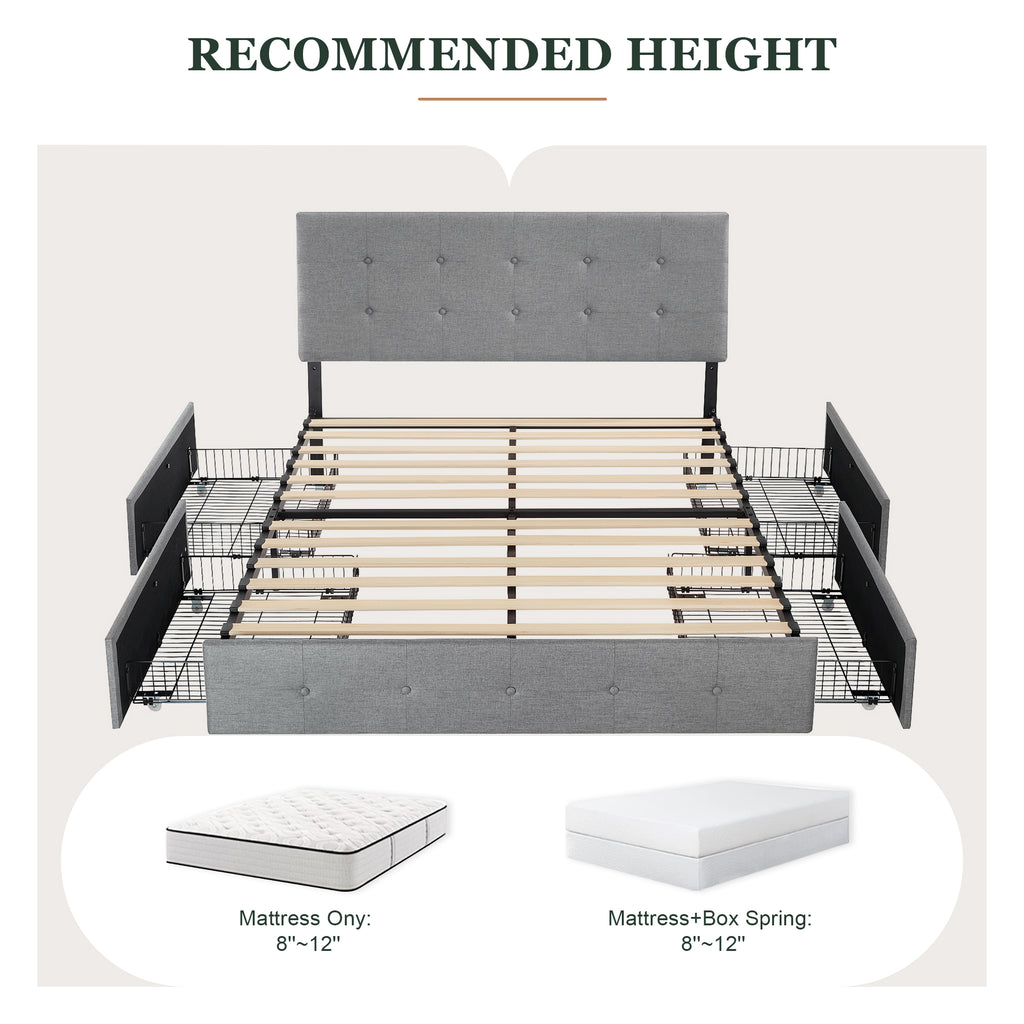 RECOMMENDED HEIGHT

Mattress Ony:
8''~12''

Mattress+Box Spring:
8''~12''