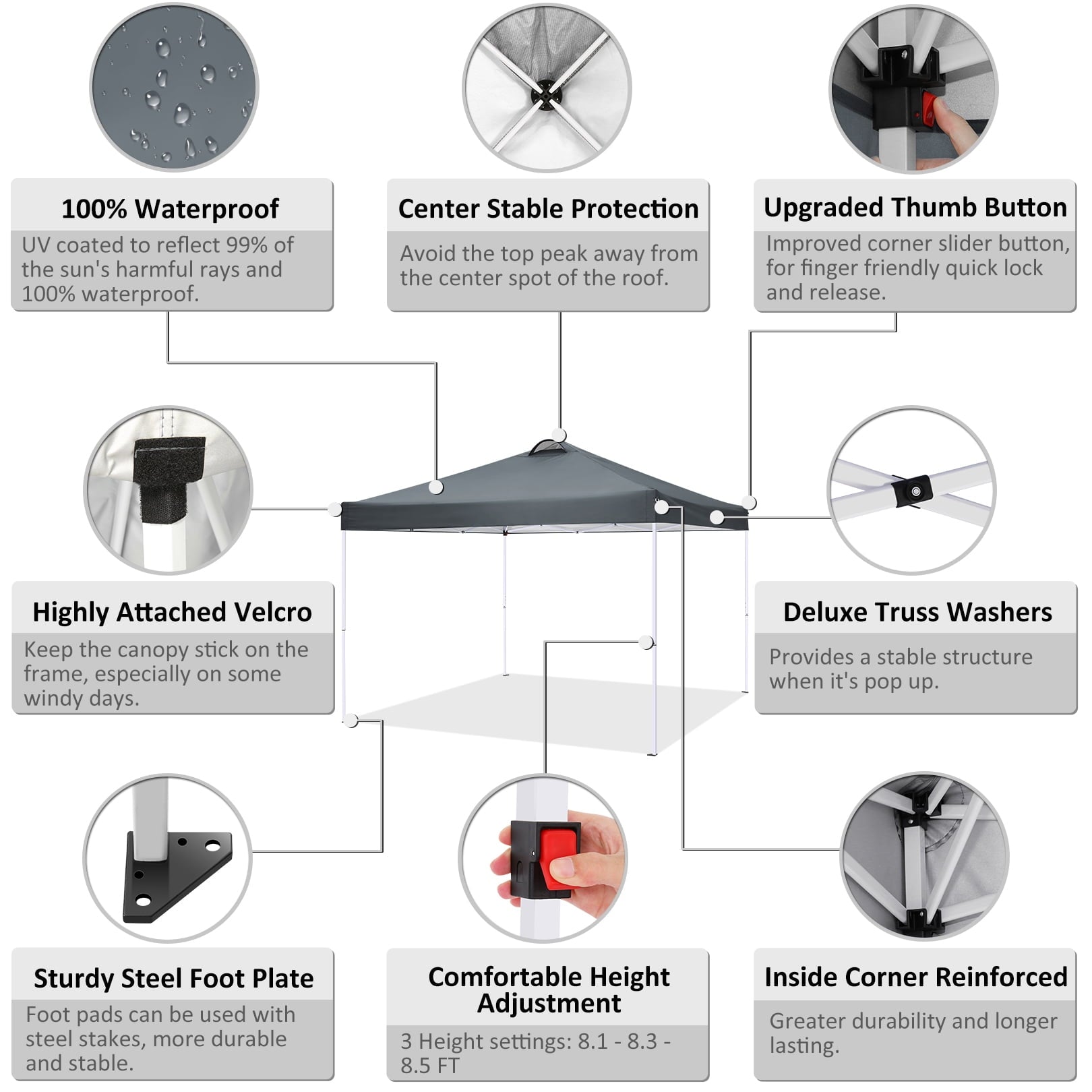 100% Waterproof

UV coated to reflect 99% of the sun's harmful rays and 100% waterproof.

Center Stable Protection

Avoid the top peak away from the center spot of the roof.

Upgraded Thumb Button

Improved corner slider button, for finger friendly quick lock and release.

Highly Attached Velcro

Keep the canopy stick on the frame, especially on some windy days.

Deluxe Truss Washers

Provides a stable structure when it's pop up.

Sturdy Steel Foot Plate

Foot pads can be used with steel stakes, more durable and stable.

Comfortable Height Adjustment

3 Height settings: 8.1 - 8.3 - 8.5 FT

Inside Corner Reinforced

Greater durability and longer lasting.