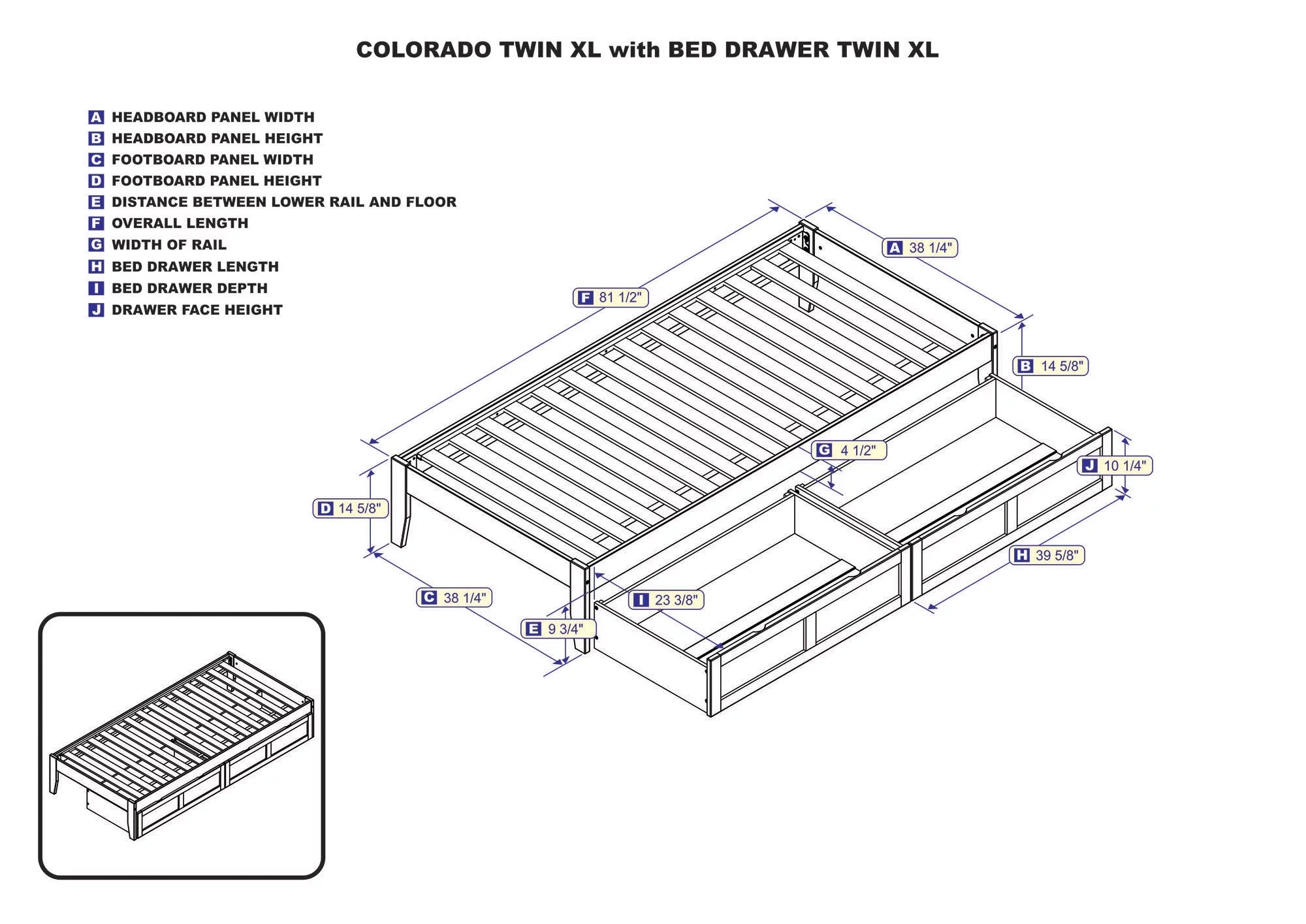 COLORADO TWIN XL with BED DRAWER TWIN XL

A HEADBOARD PANEL WIDTH
B HEADBOARD PANEL HEIGHT
C FOOTBOARD PANEL WIDTH
D FOOTBOARD PANEL HEIGHT
E DISTANCE BETWEEN LOWER RAIL AND FLOOR
F OVERALL LENGTH
G WIDTH OF RAIL
H BED DRAWER LENGTH
I BED DRAWER DEPTH
J DRAWER FACE HEIGHT

A 38 1/4"
F 81 1/2"
B 14 5/8"
G 4 1/2"
J 10 1/4"
D 14 5/8"
H 39 5/8"
C 38 1/4"
I 23 3/8"
E 9 3/4"