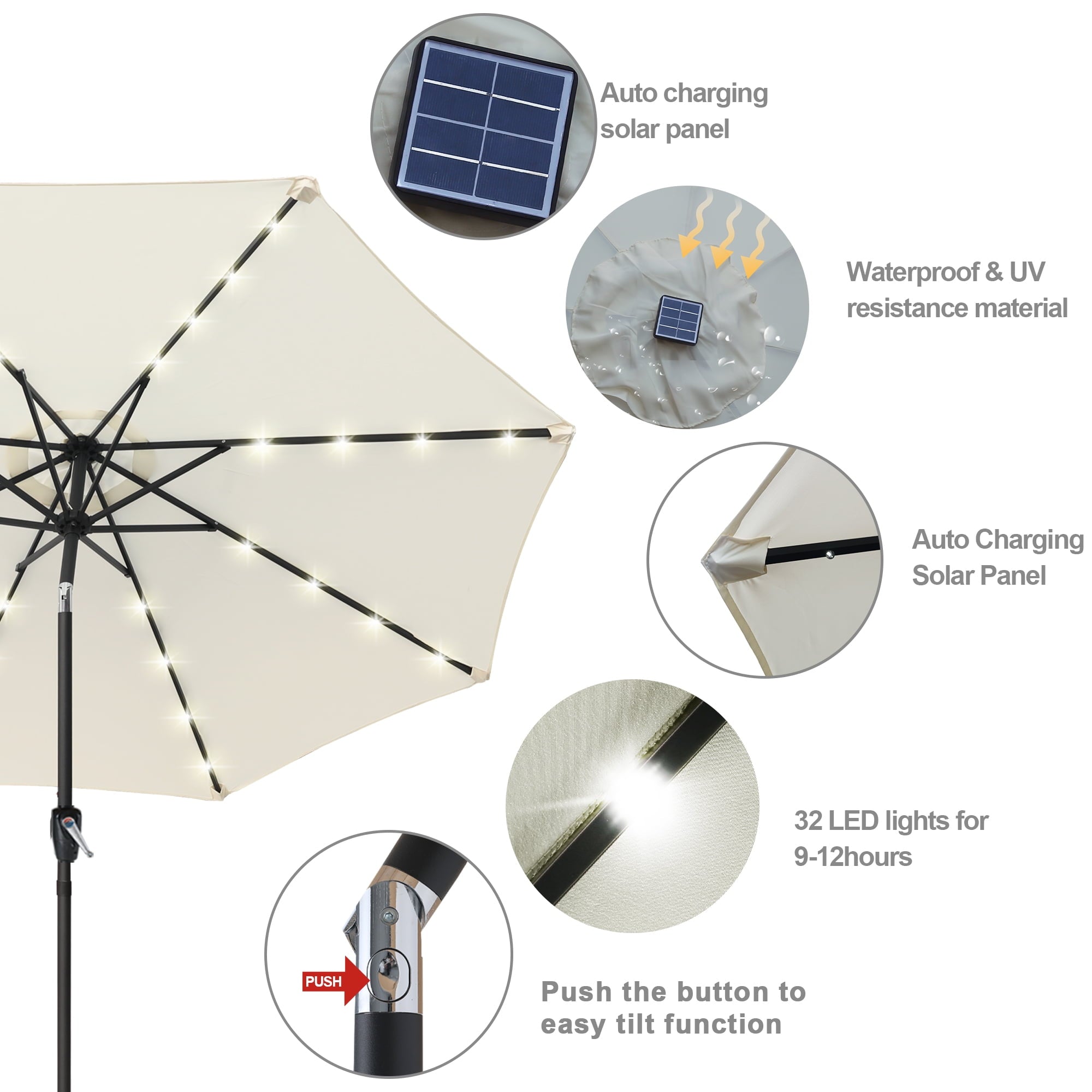 Auto charging solar panel

Waterproof & UV resistance material

Auto Charging Solar Panel

32 LED lights for 9-12hours

PUSH

Push the button to easy tilt function