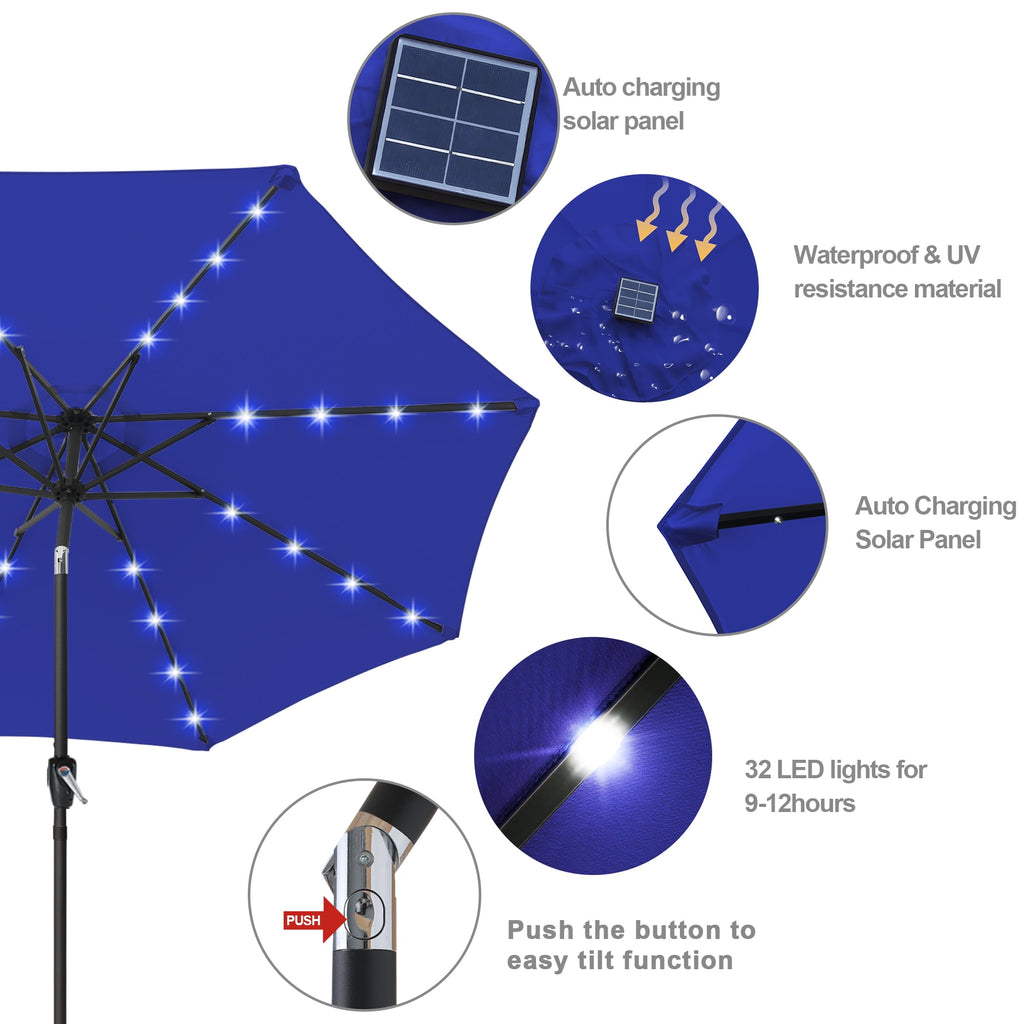 Auto charging solar panel

Waterproof & UV resistance material

Auto Charging Solar Panel

32 LED lights for 9-12hours

PUSH

Push the button to easy tilt function