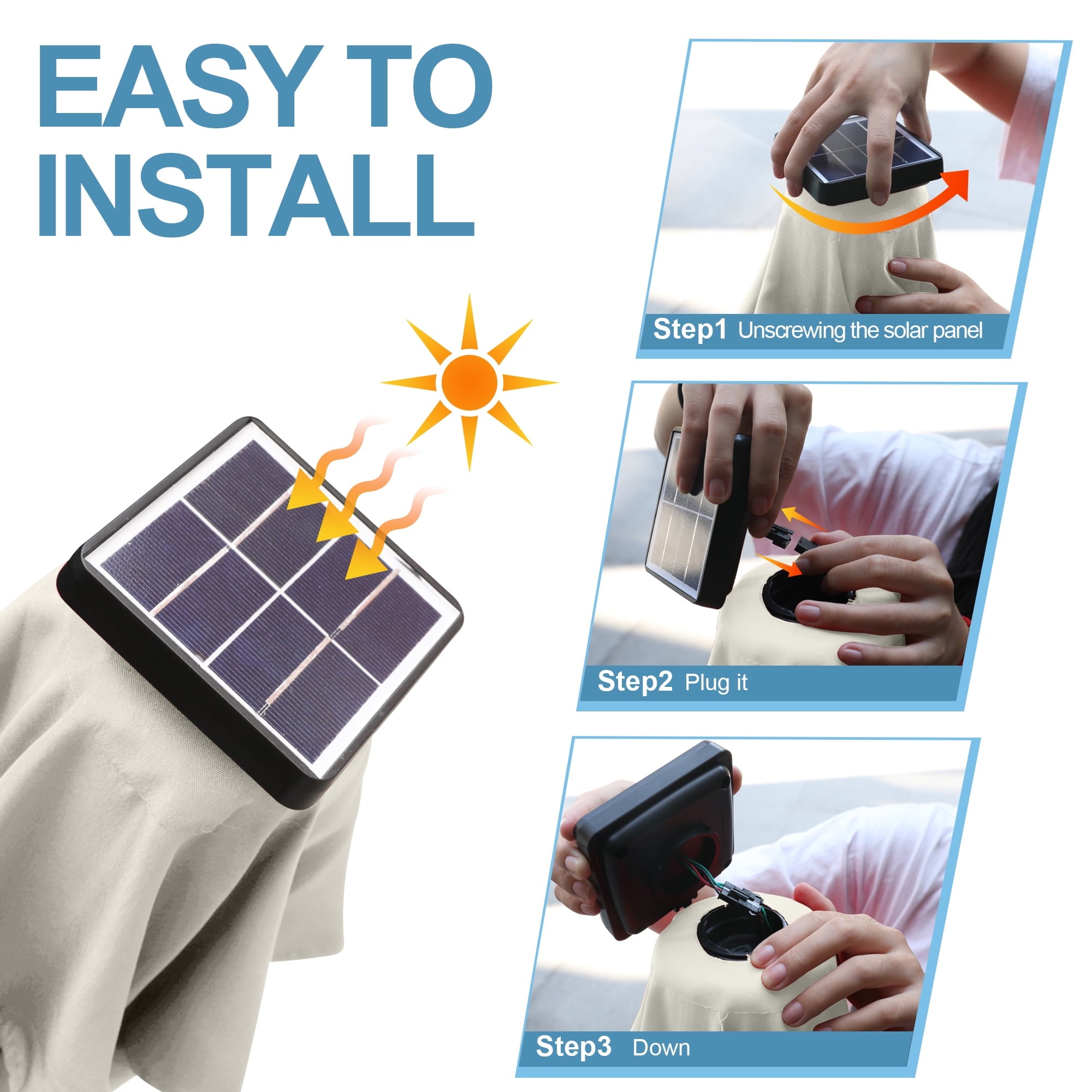 EASY TO INSTALL

Step1 Unscrewing the solar panel

Step2 Plug it

Step3 Down