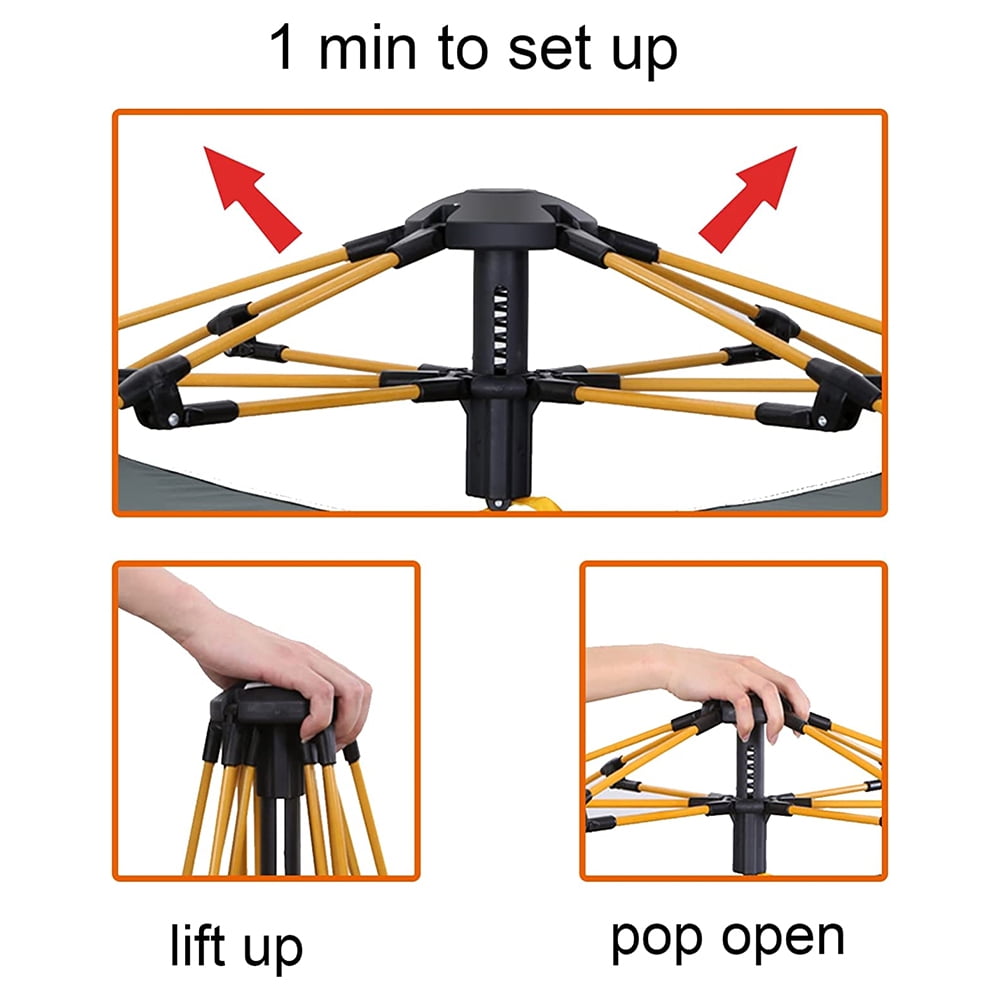 1 min to set up

lift up

pop open